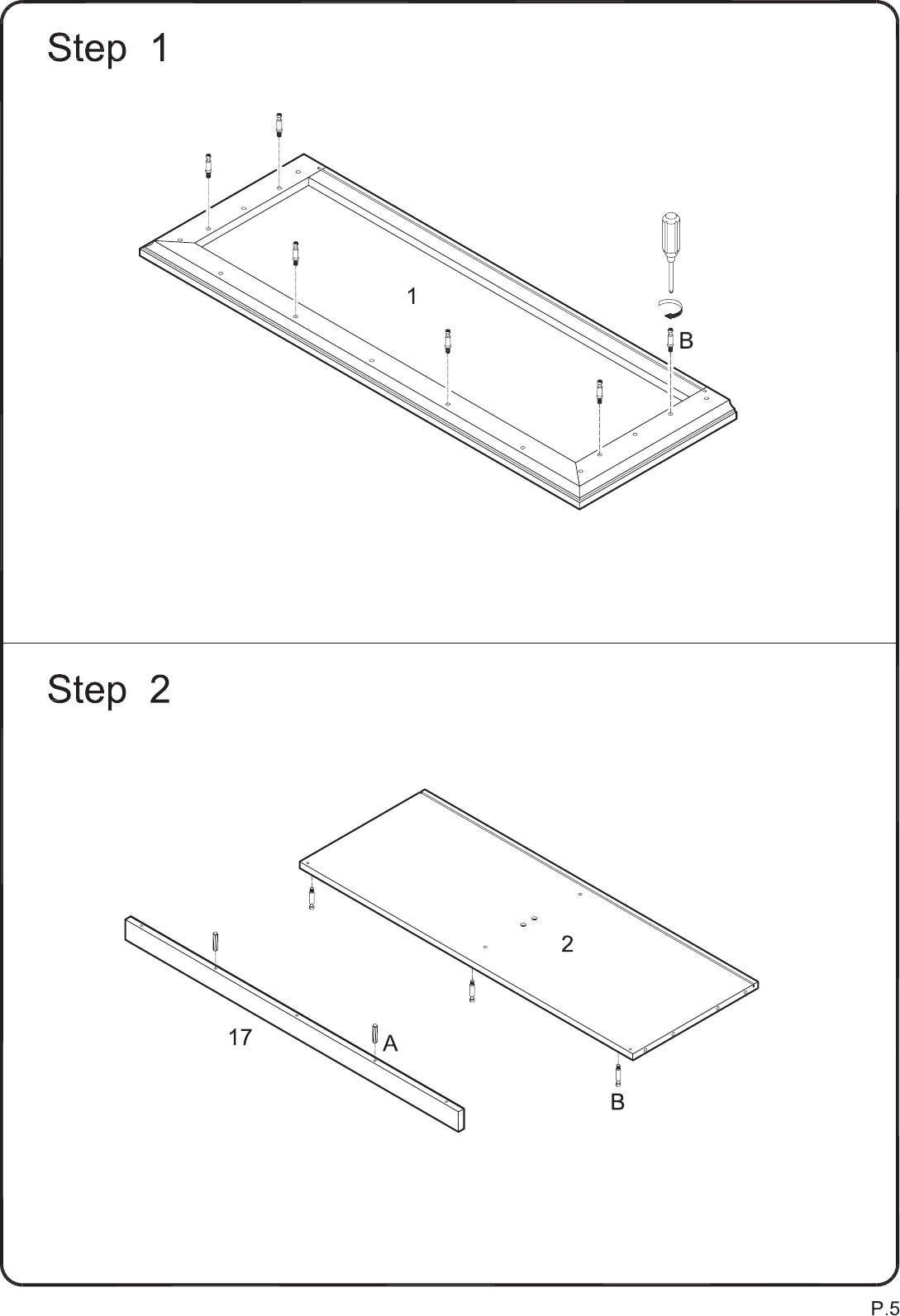 Step 1

1

B

Step 2

2

17

A

B

P.5