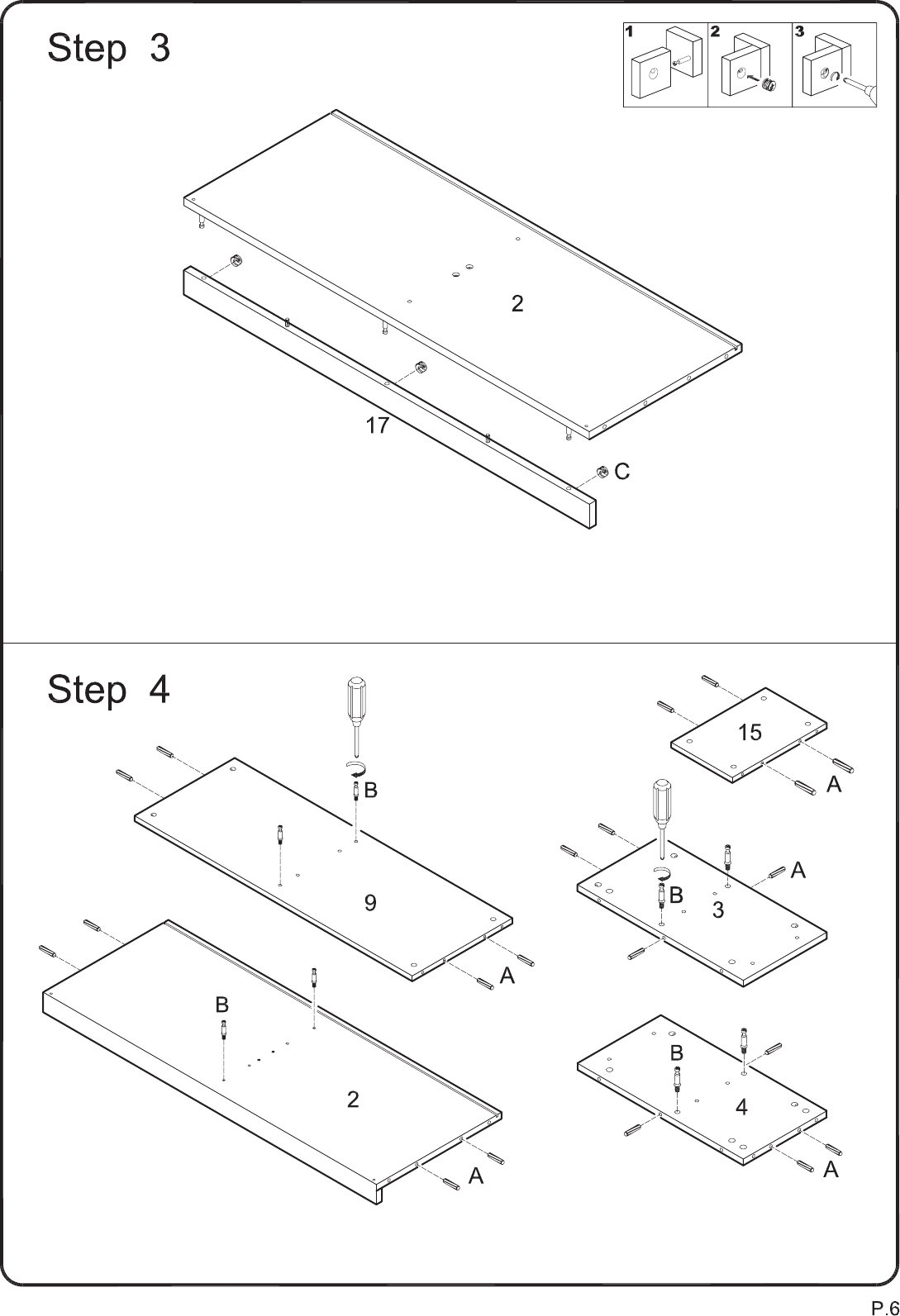 Step 3

1 2 3

2

17

C

Step 4

B

9

A

B

2

A

15

A

A

B

3

B

4

A

P.6