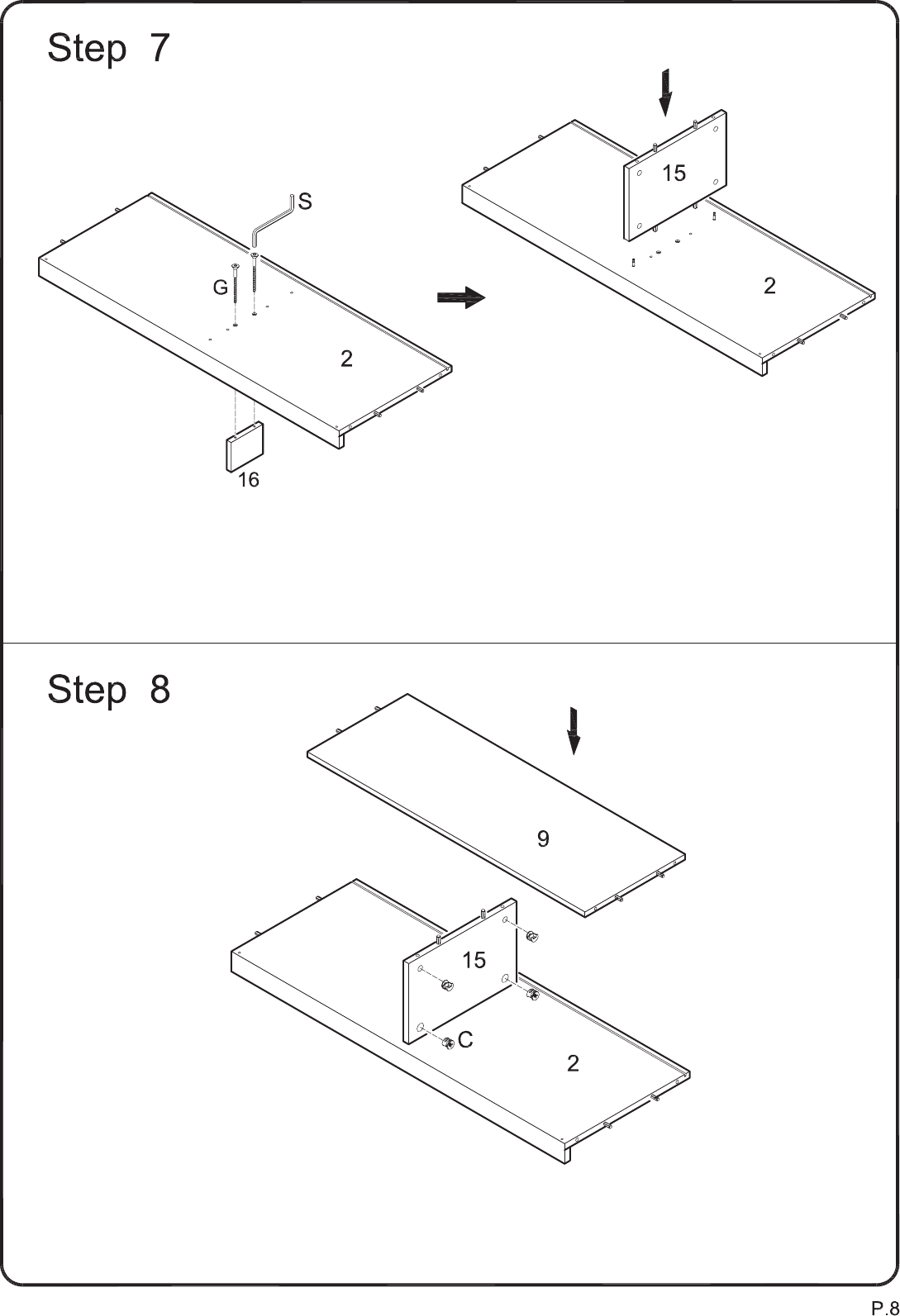 Step 7

S

G

2

16

15

2

Step 8

9

15

C

2

P.8