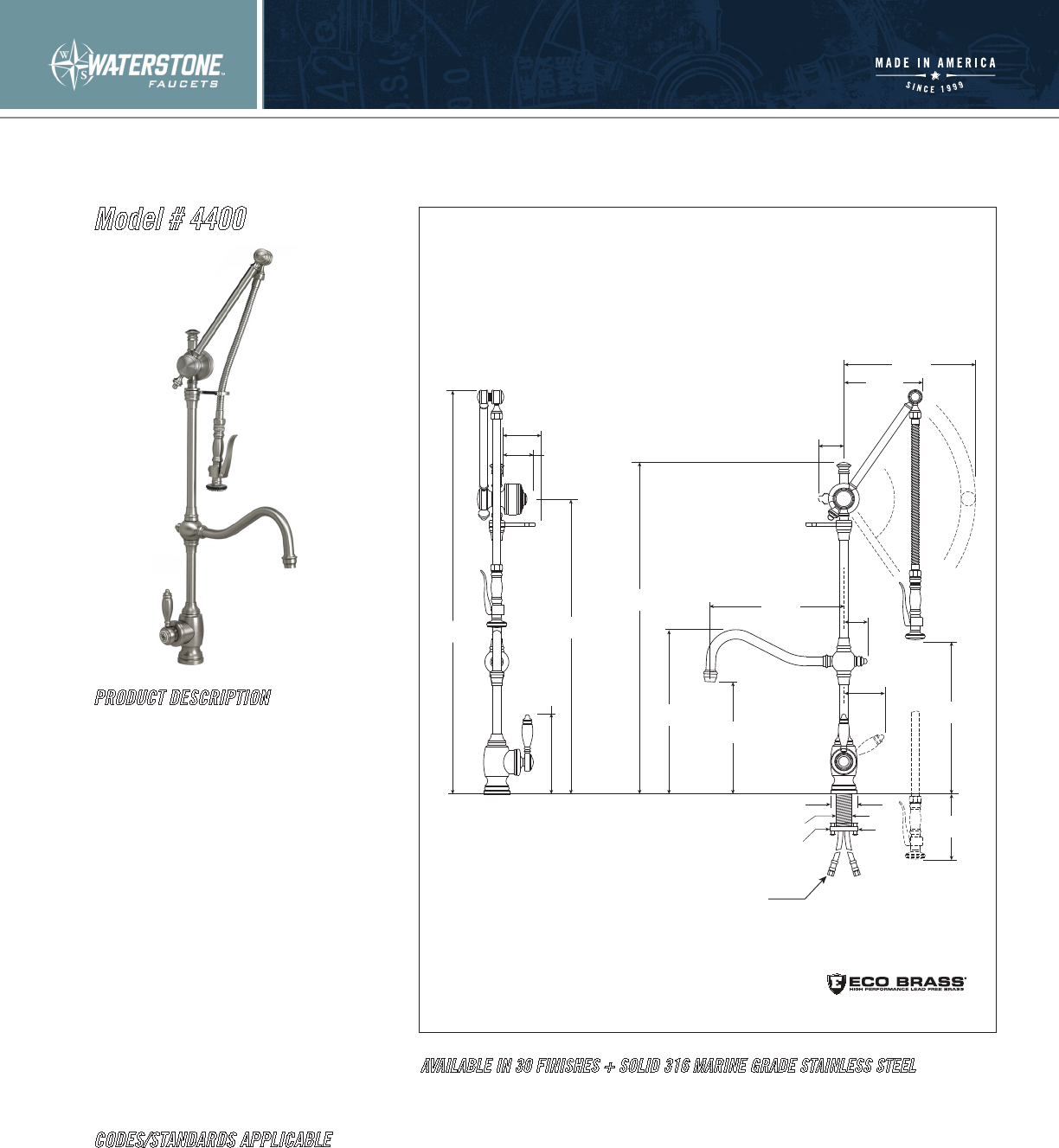 WATERSTONE FAUCETS

MADE IN AMERICA
SINCE 1999

Model # 4400

PRODUCT DESCRIPTION

ECO BRASS
HIGH PERFORMANCE LEAD FREE BRASS

AVAILABLE IN 30 FINISHES + SOLID 316 MARINE GRADE STAINLESS STEEL

CODES/STANDARDS APPLICABLE