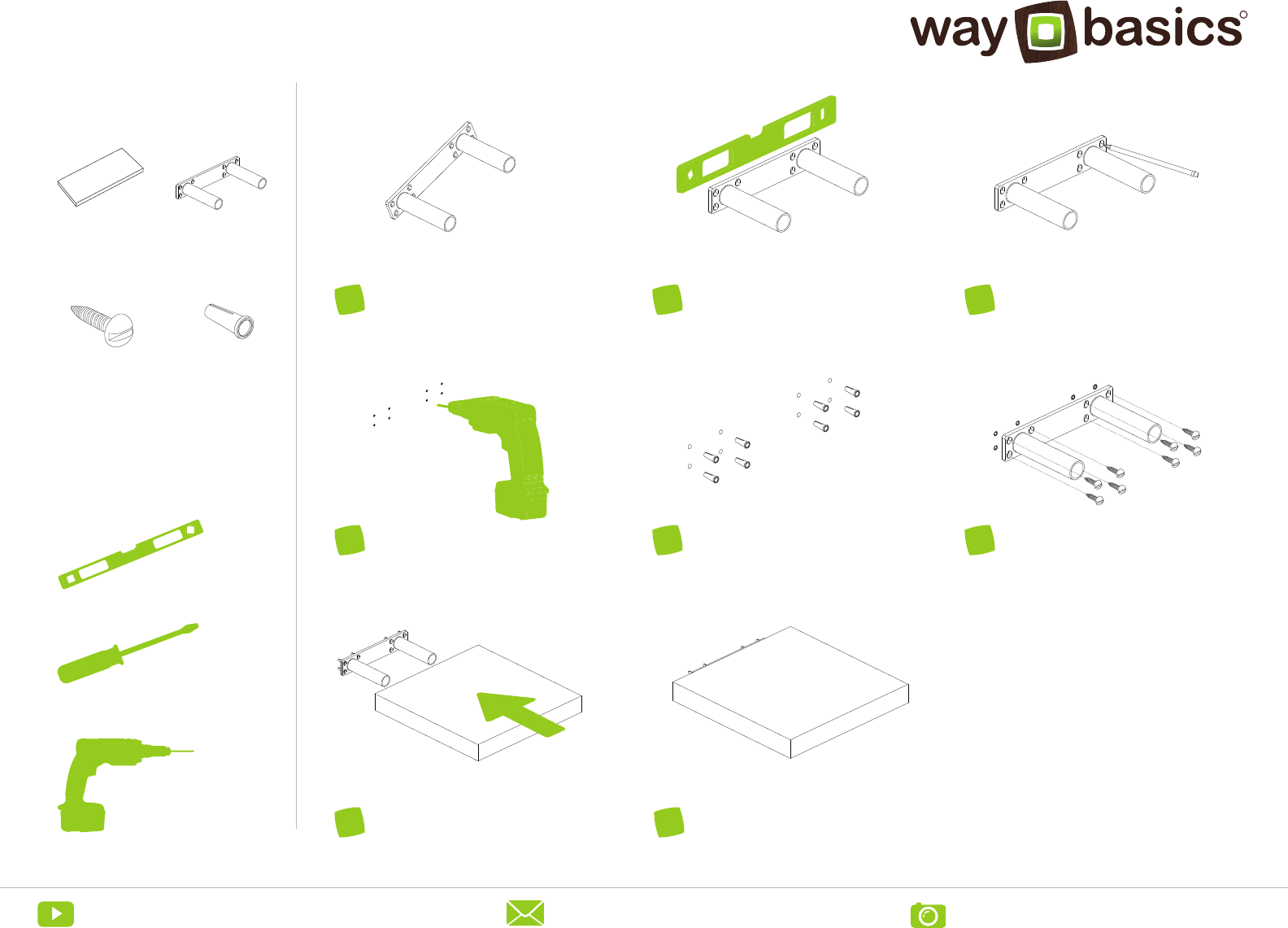 way basics