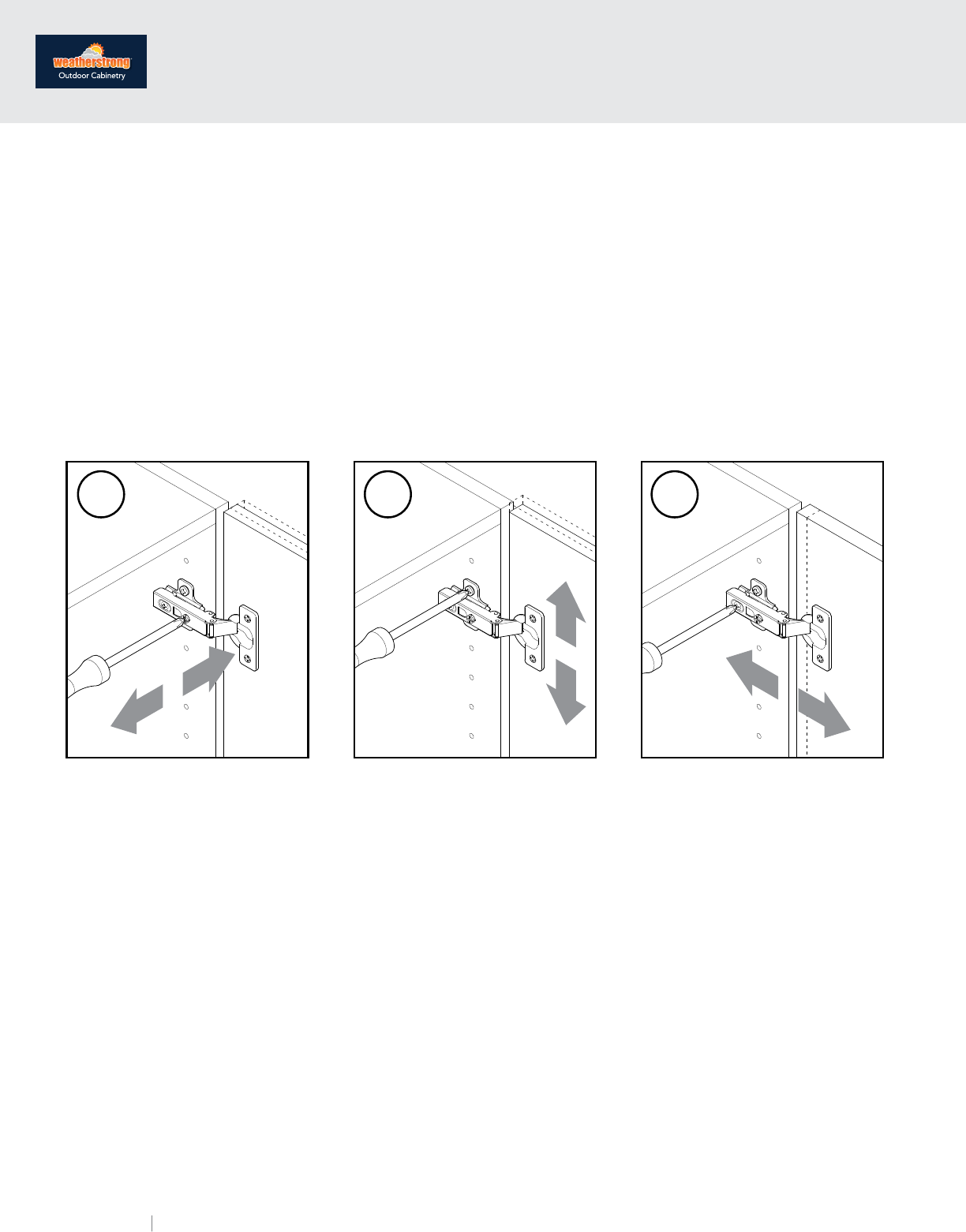 weatherstrong
Outdoor Cabinetry