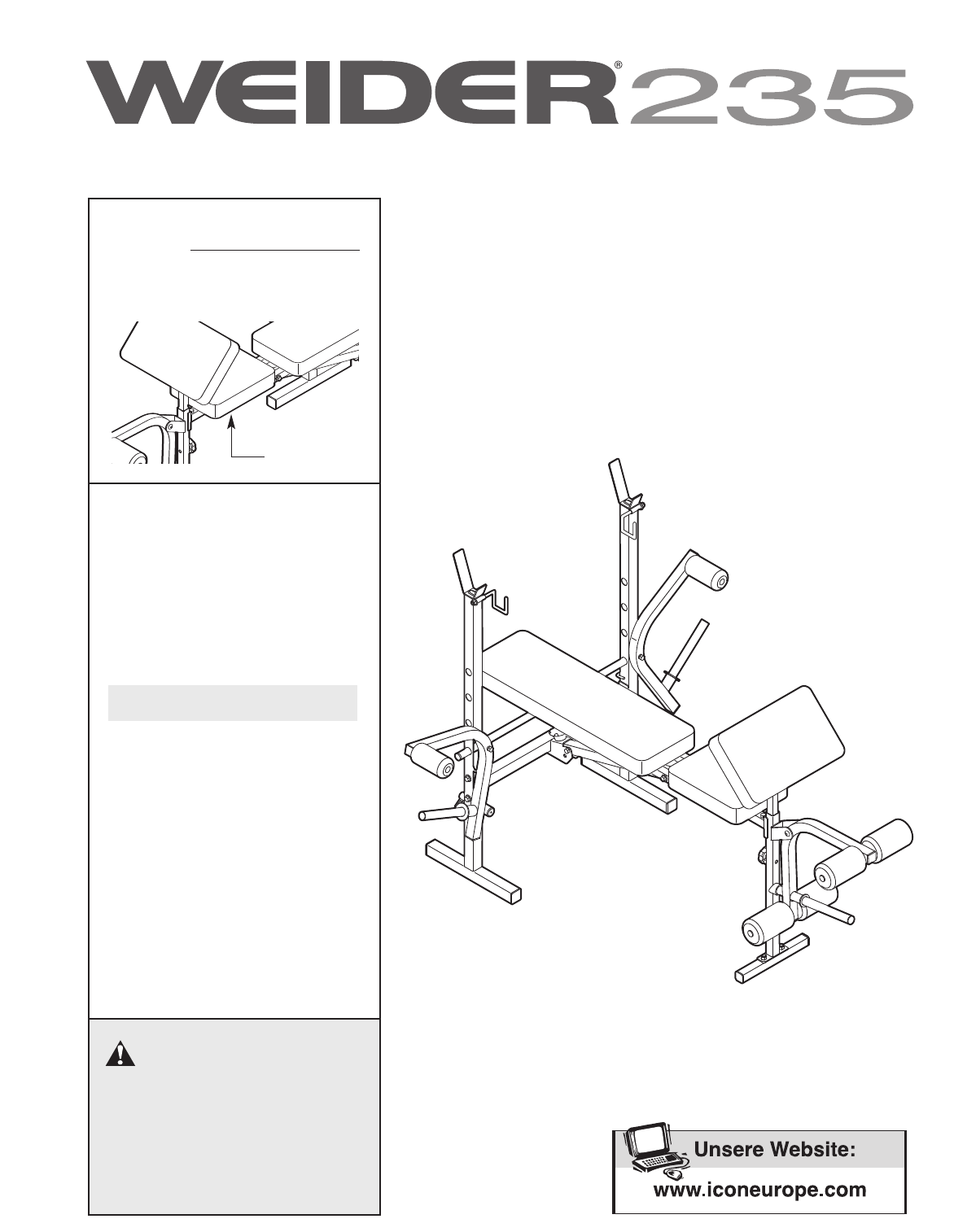 WEIDER® 235

Unsere Website:
www.iconeurope.com