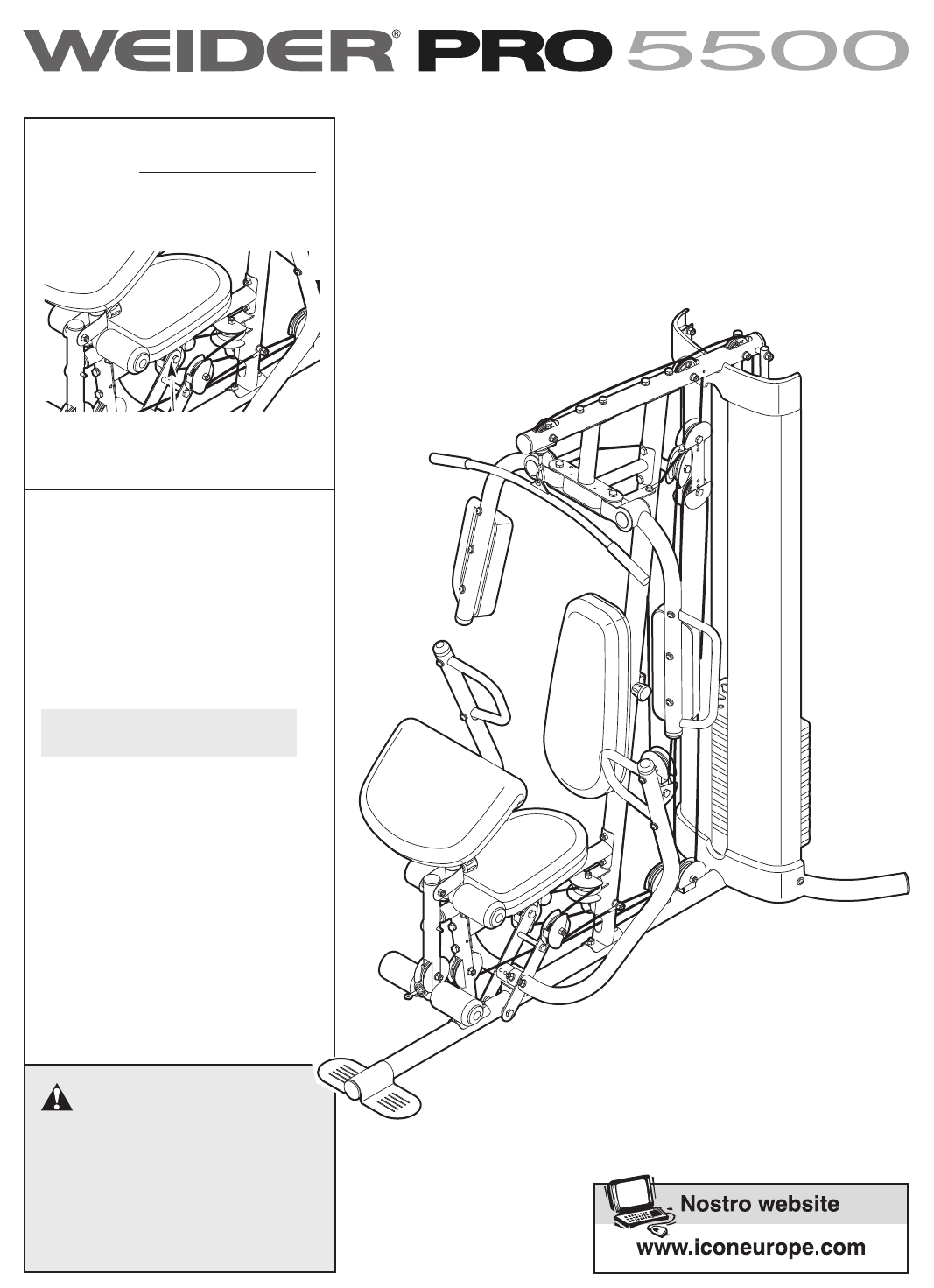 WEIDER® PRO 5500

Nostro website

www.iconeurope.com