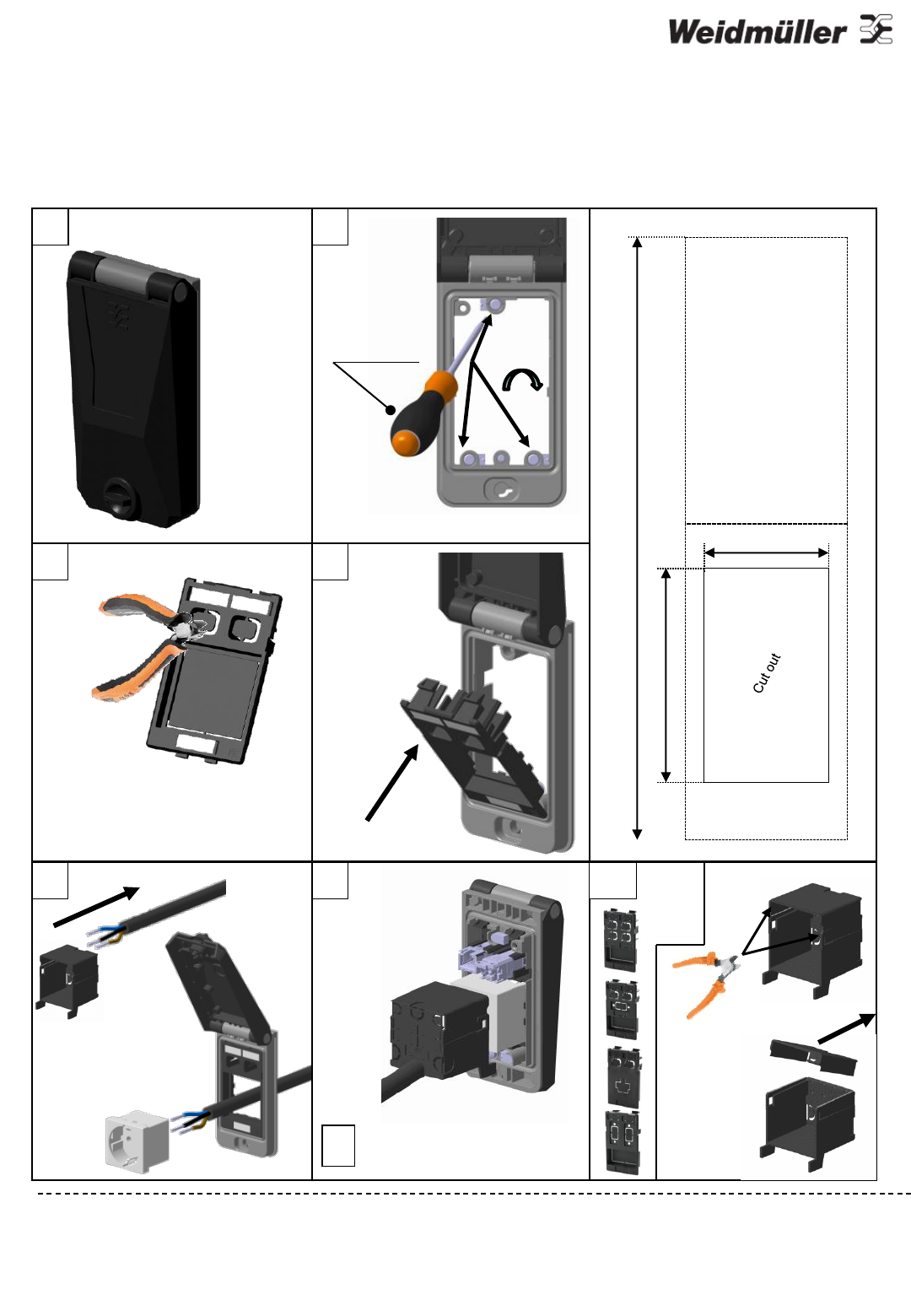 Weidmüller

Cut out