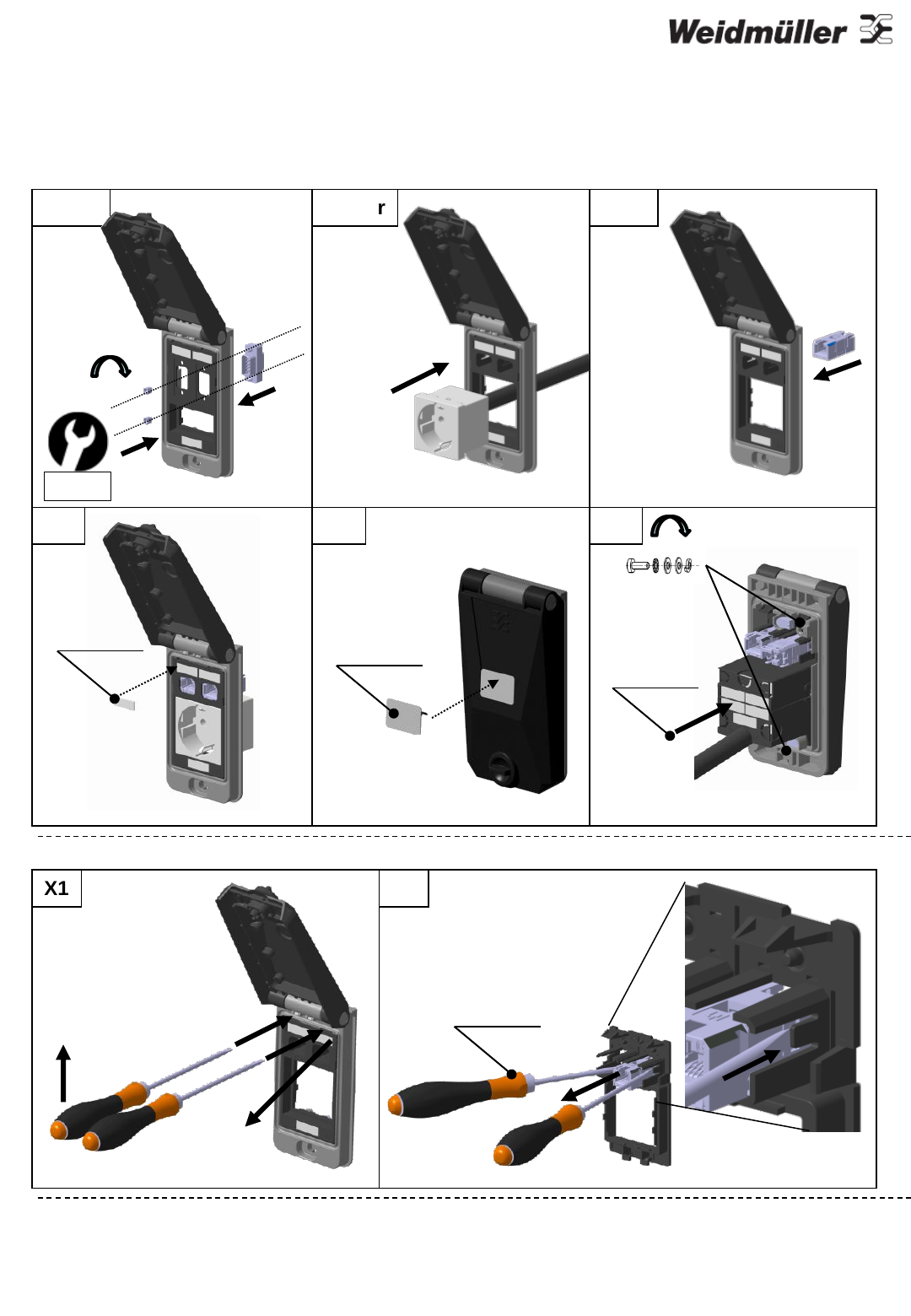 Weidmüller

r

X1