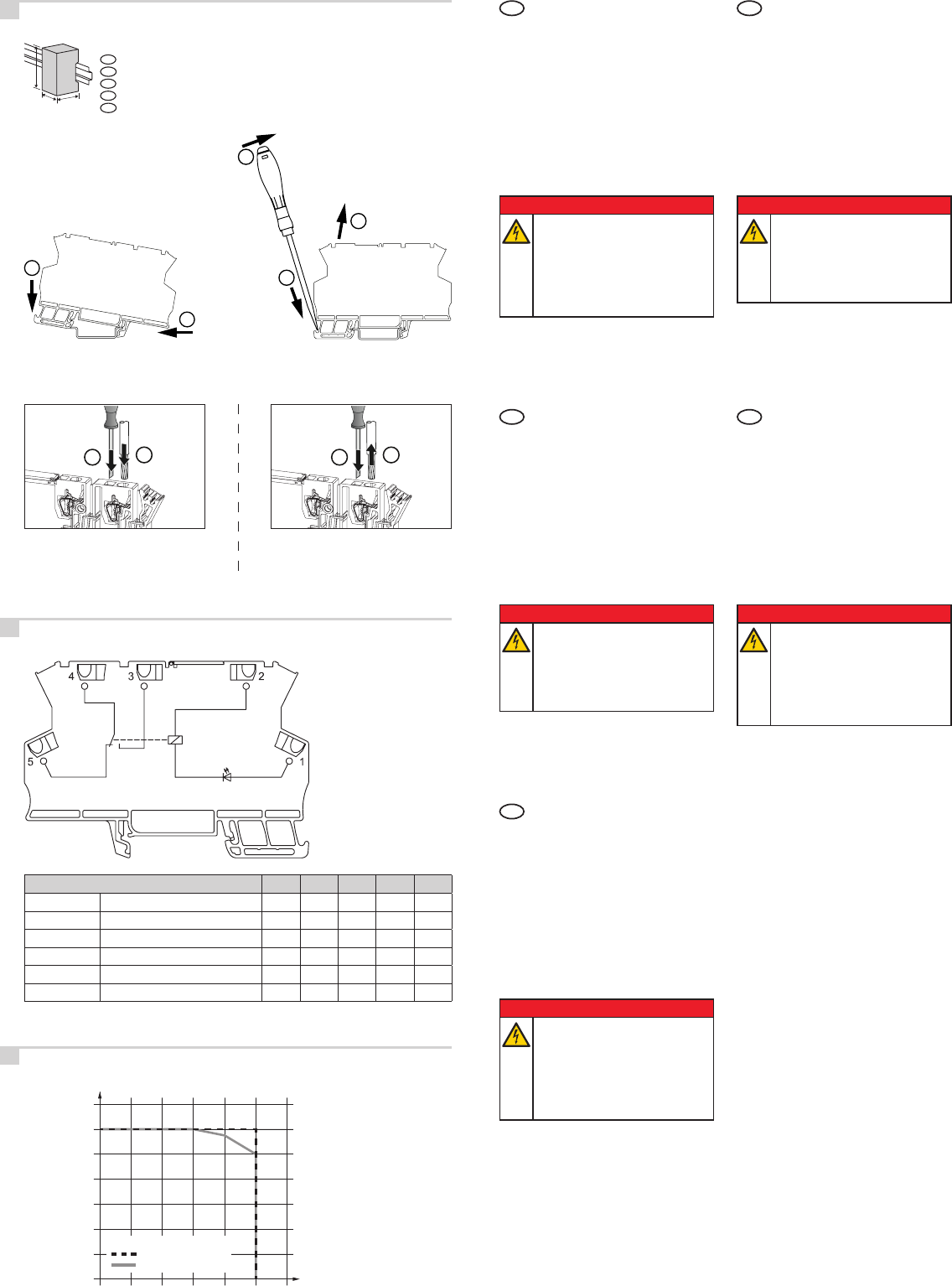 4
3
2
5
1