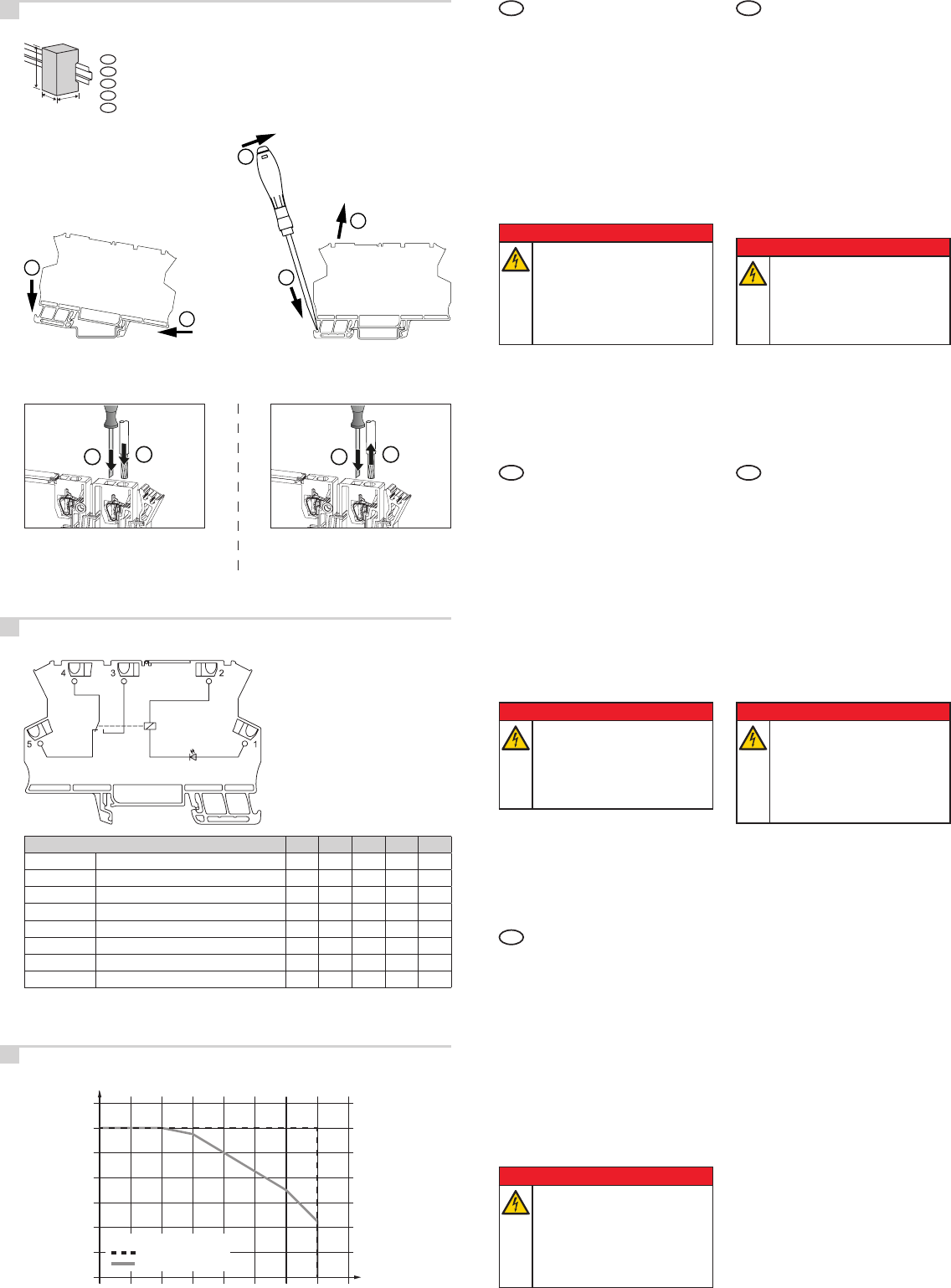 4 3 2

5 1