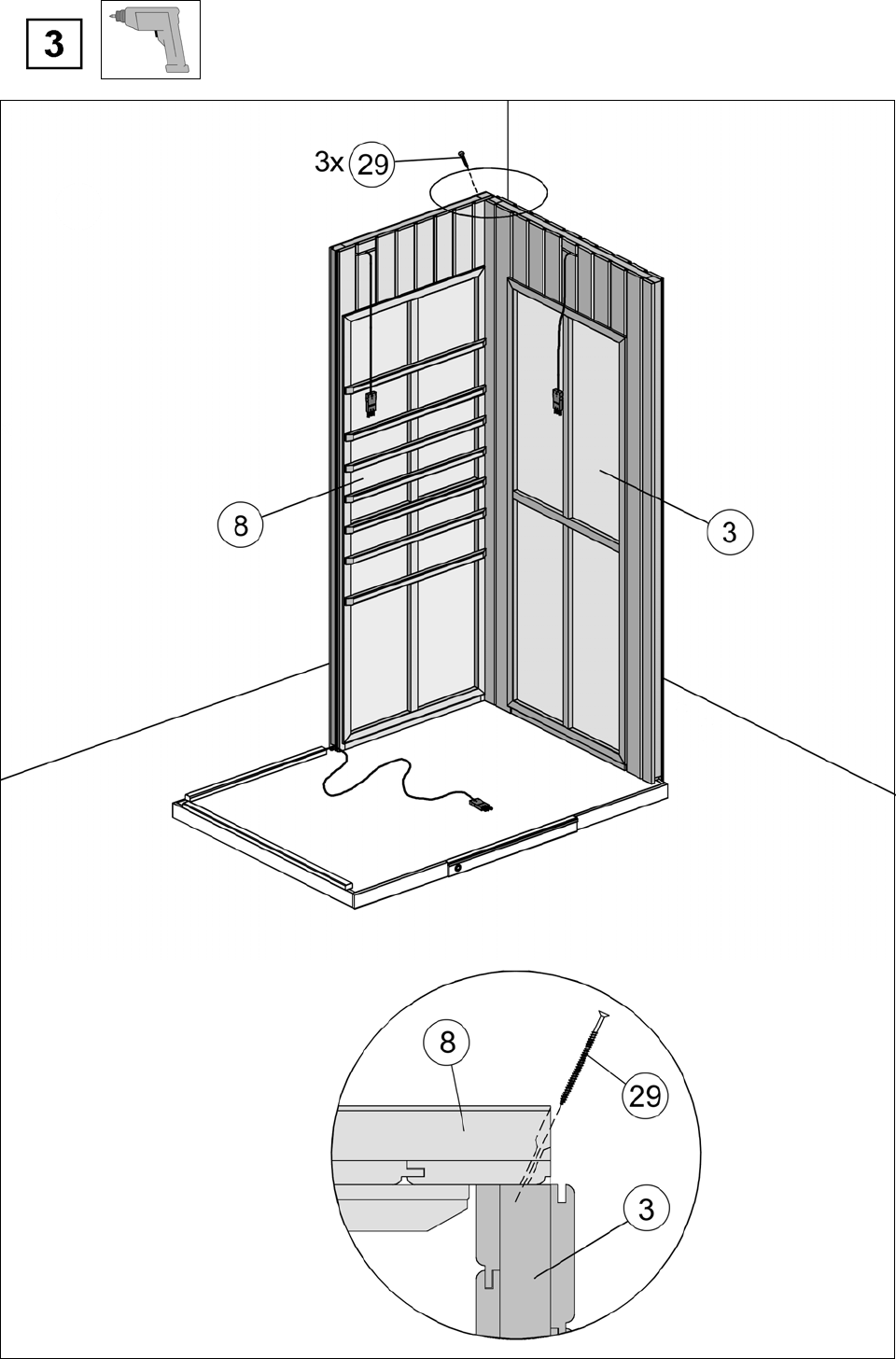 3

3x 29

8

3

8

29

3