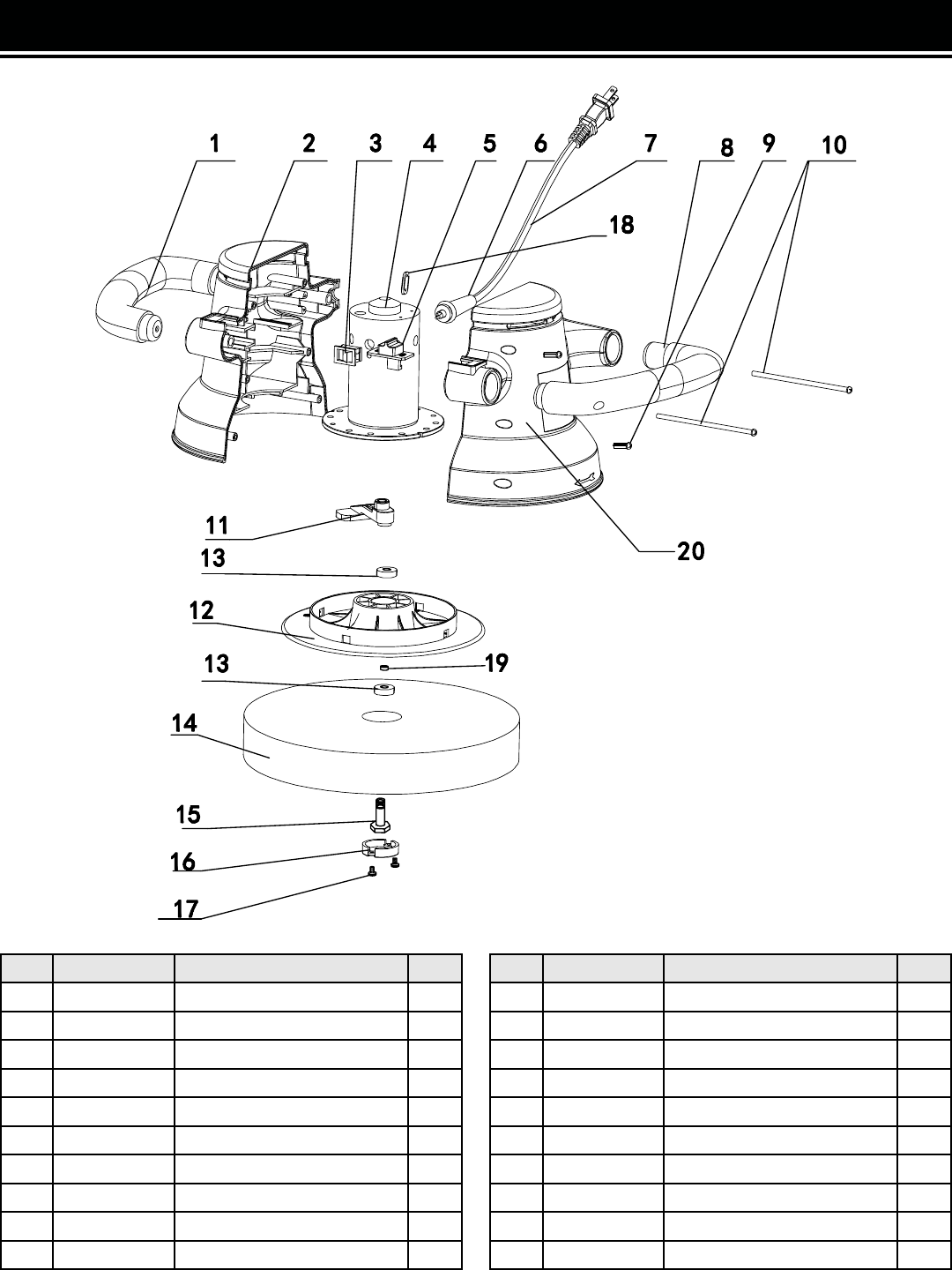 1 2 3 4 5 6 7 8 9 10

18

11

13

12

13 19

14

15

16

17

20