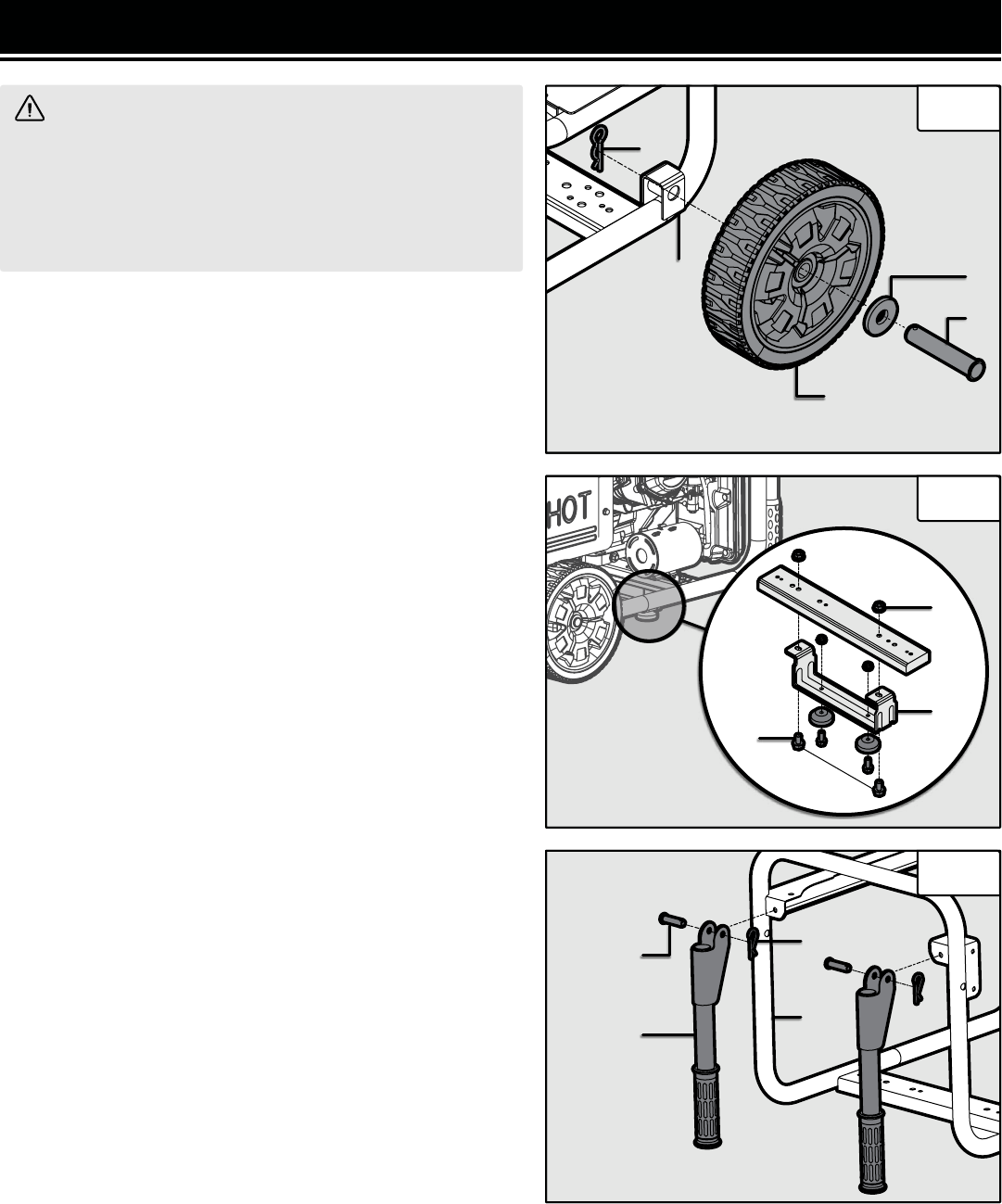 HOT