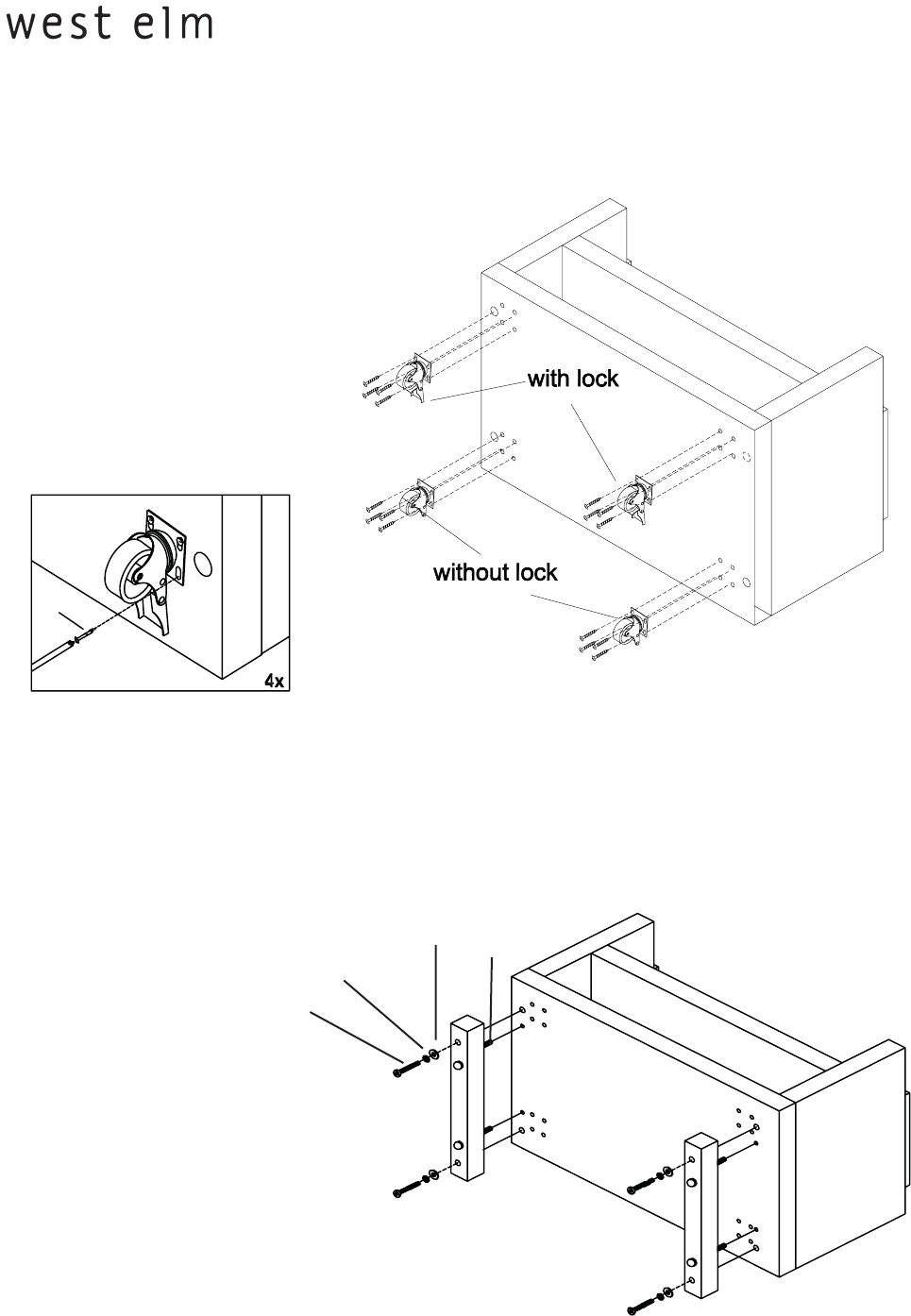 west elm

with lock

without lock

4x