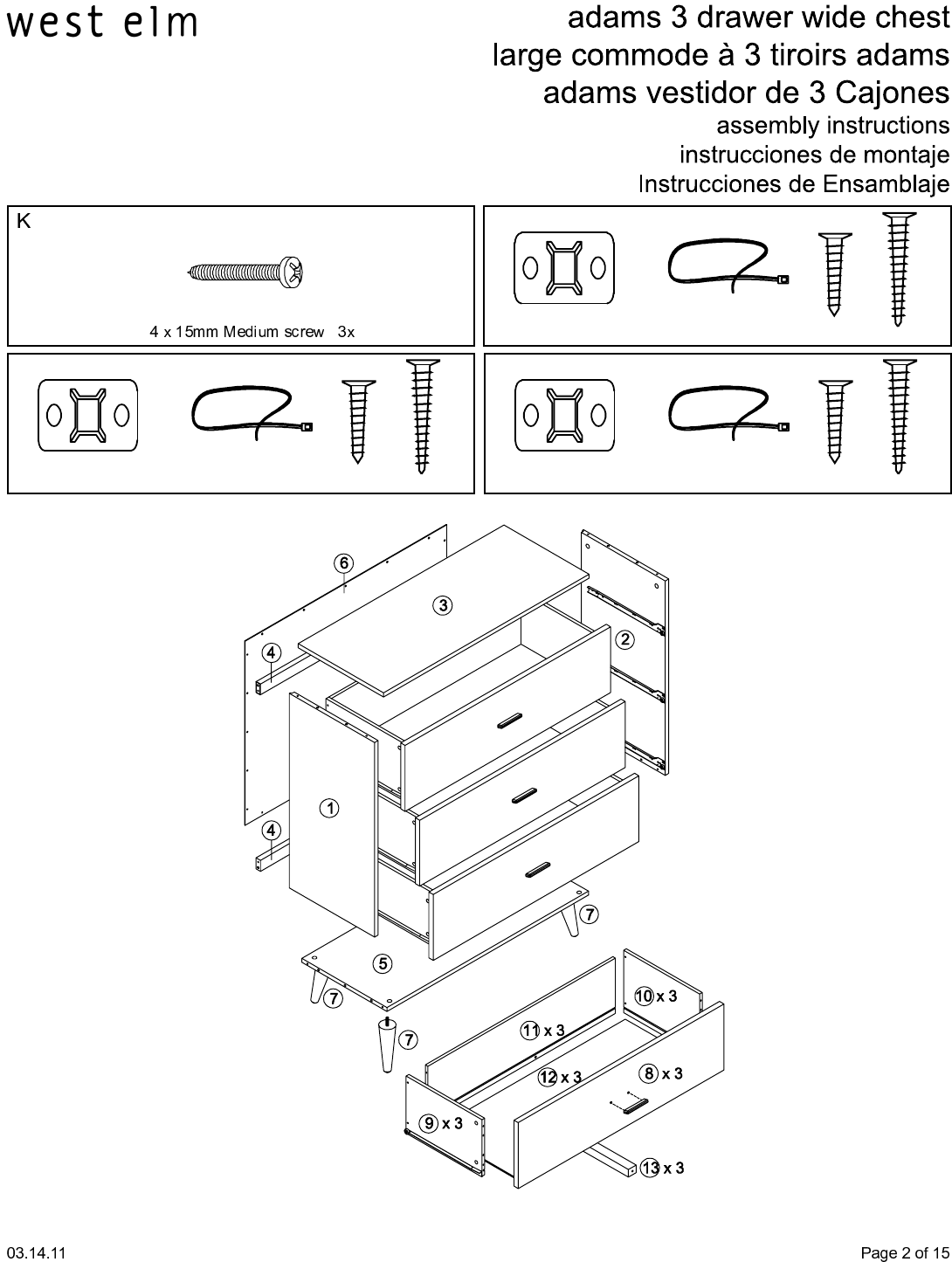 west elm

adams 3 drawer wide chest
large commode à 3 tiroirs adams
adams vestidor de 3 Cajones
assembly instructions
instrucciones de montaje
Instrucciones de Ensamblaje

K

4 x 15mm Medium screw 3x

6
3
2
4
1
4
7
5
7
7
10 x 3
11 x 3
12 x 3
8 x 3
9 x 3
13 x 3

03.14.11

Page 2 of 15