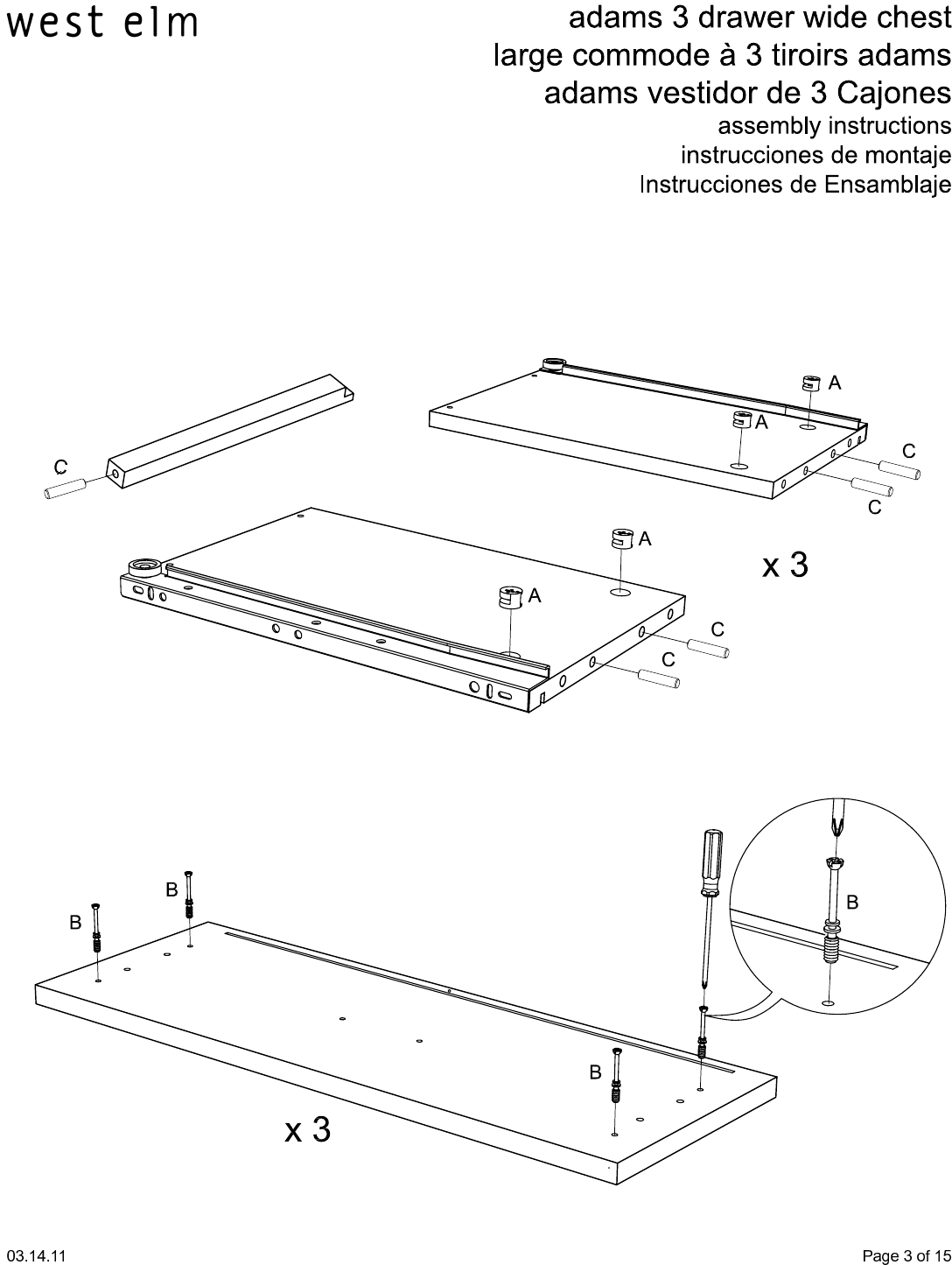 west elm

adams 3 drawer wide chest
large commode à 3 tiroirs adams
adams vestidor de 3 Cajones
assembly instructions
instrucciones de montaje
Instrucciones de Ensamblaje

C

A
A
C
C

A
A
x 3
C
C

B
B
B
B

x 3

03.14.11

Page 3 of 15