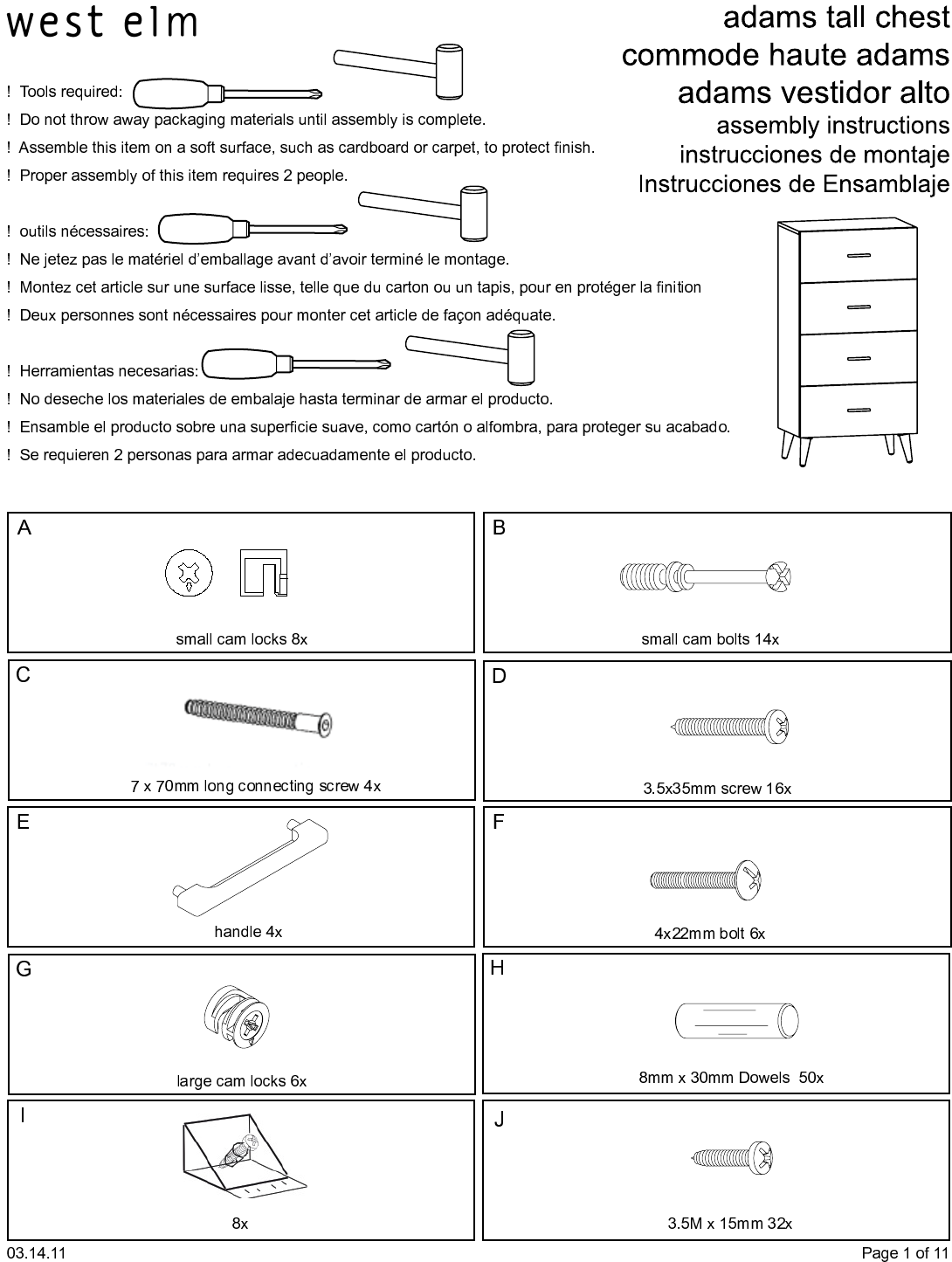 west elm

adams tall chest
commode haute adams
adams vestidor alto
assembly instructions
instrucciones de montaje
Instrucciones de Ensamblaje

! Tools required:
! Do not throw away packaging materials until assembly is complete.
! Assemble this item on a soft surface, such as cardboard or carpet, to protect finish.
! Proper assembly of this item requires 2 people.

! outils nécessaires:
! Ne jetez pas le matériel d'emballage avant d'avoir terminé le montage.
! Montez cet article sur une surface lisse, telle que du carton ou un tapis, pour en protéger la finition
! Deux personnes sont nécessaires pour monter cet article de façon adéquate.

! Herramientas necesarias:
! No deseche los materiales de embalaje hasta terminar de armar el producto.
! Ensamble el producto sobre una superficie suave, como cartón o alfombra, para proteger su acabado.
! Se requieren 2 personas para armar adecuadamente el producto.

A
small cam locks 8x

B
small cam bolts 14x

C
7 x 70mm long connecting screw 4x

D
3.5x35mm screw 16x

E
handle 4x

F
4x22mm bolt 6x

G
large cam locks 6x

H
8mm x 30mm Dowels 50x

I
8x

J
3.5M x 15mm 32x

03.14.11
Page 1 of 11