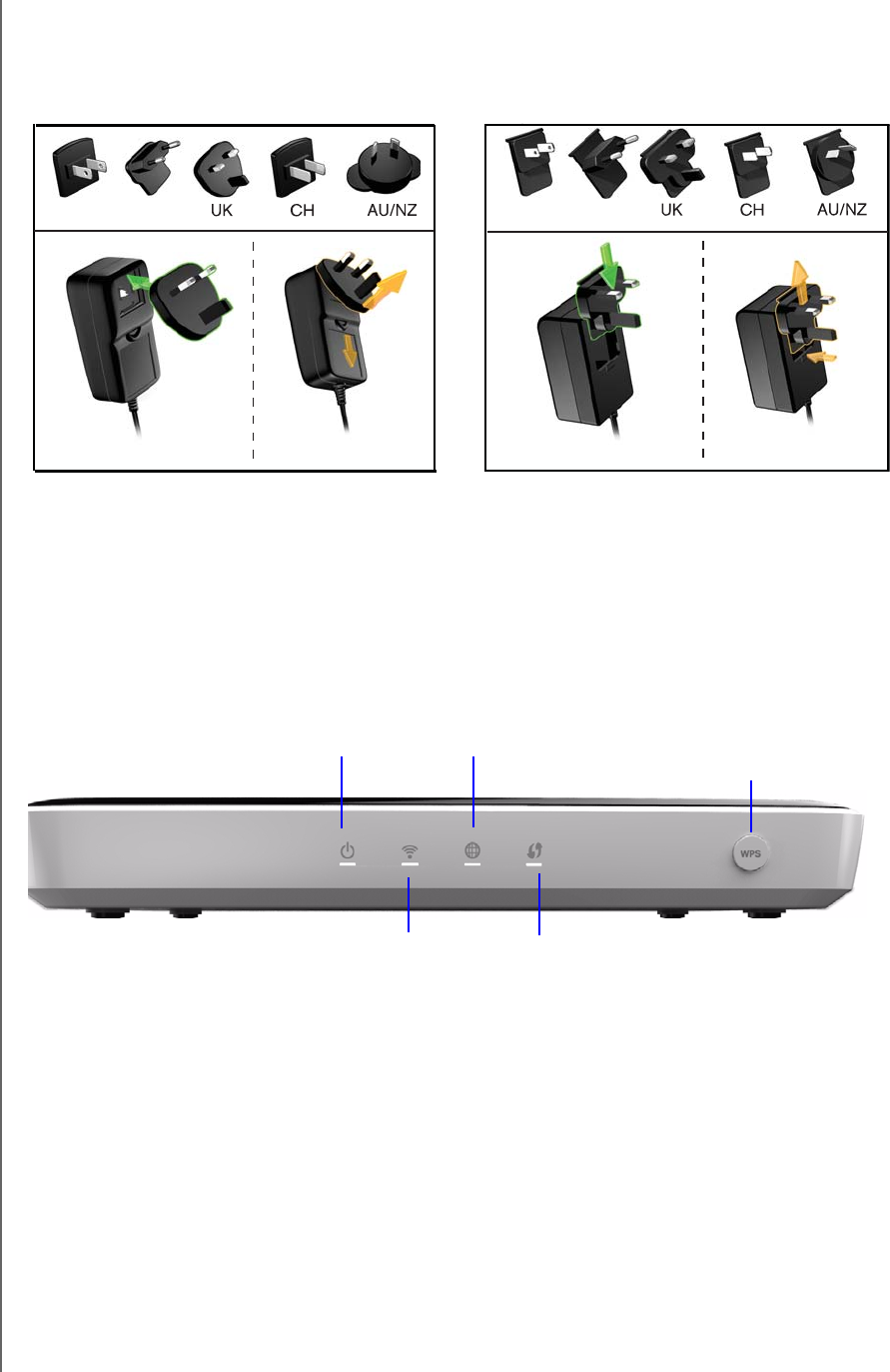 UK CH AU/NZ

UK CH AU/NZ

WPS