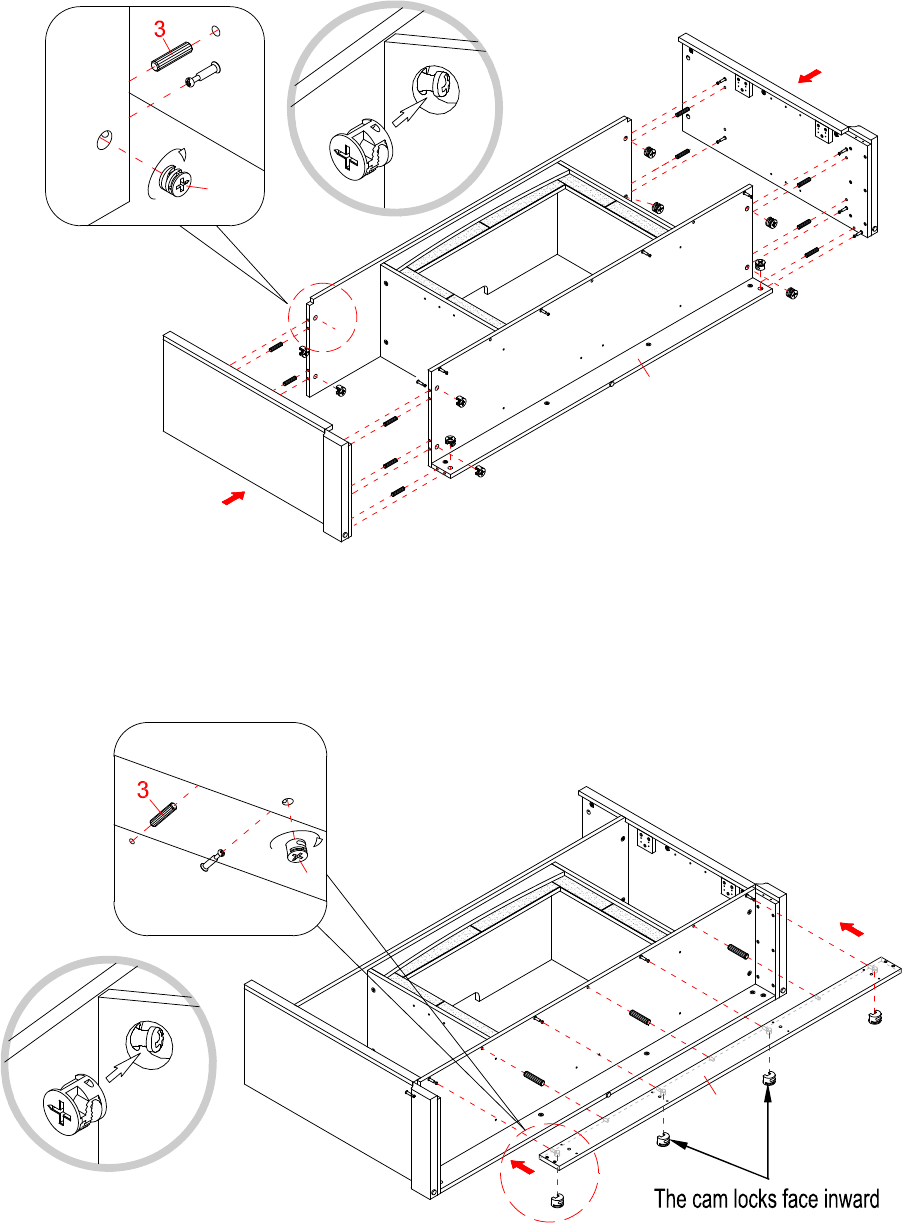 3

3

The cam locks face inward