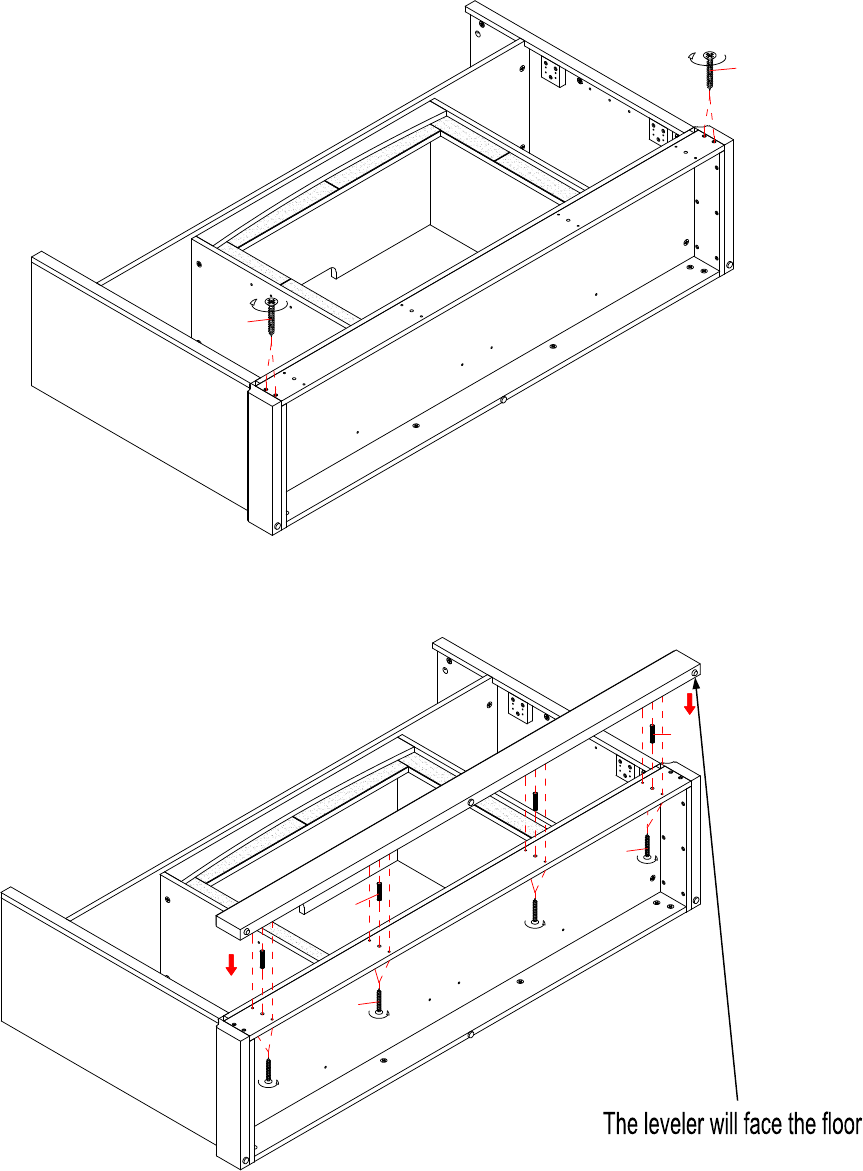 The leveler will face the floor