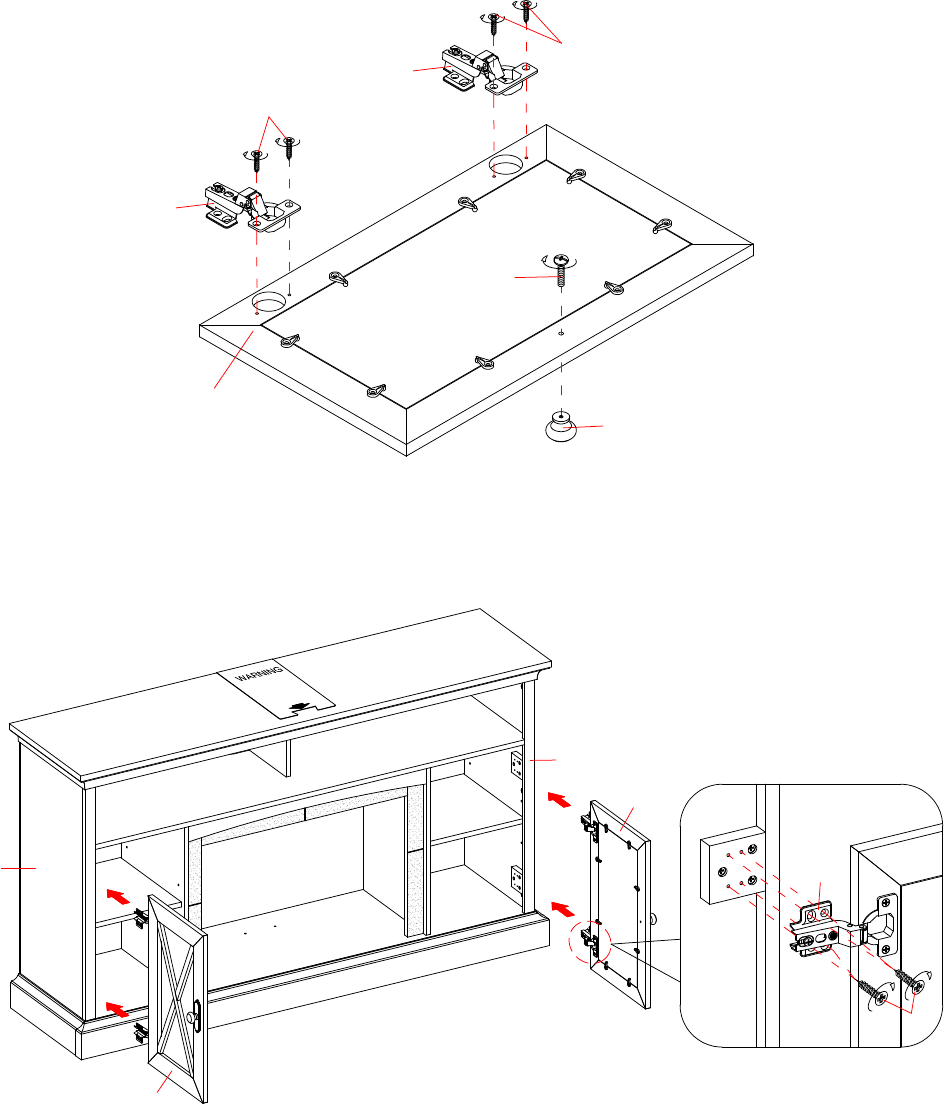 WARNING