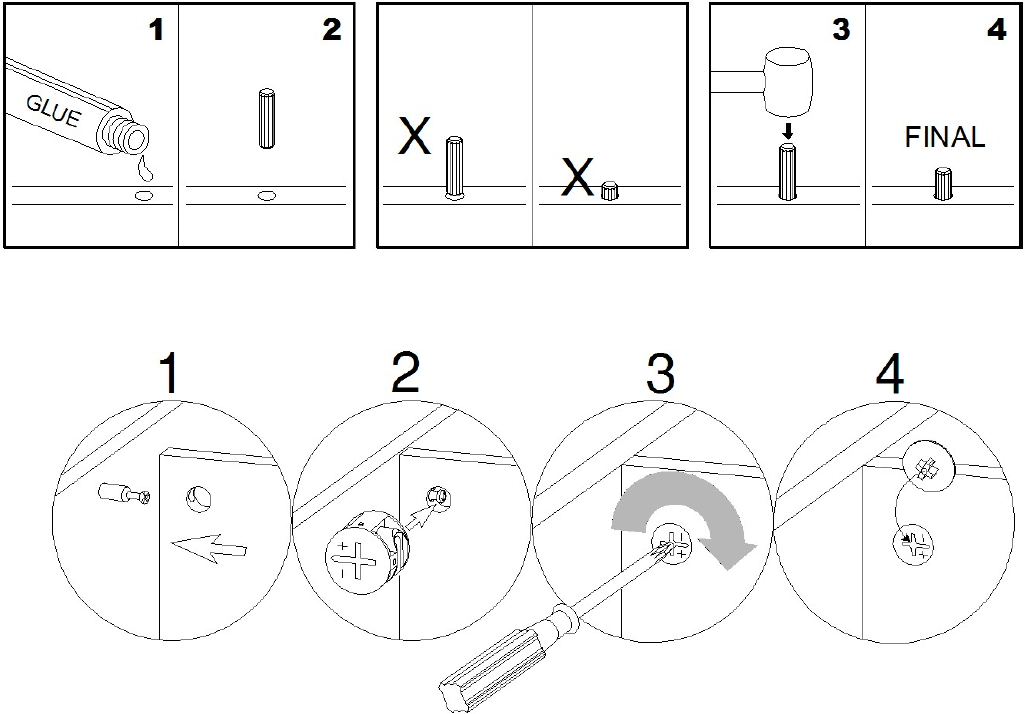 1 GLUE
2
X
X
3
4 FINAL

1
2
3
4