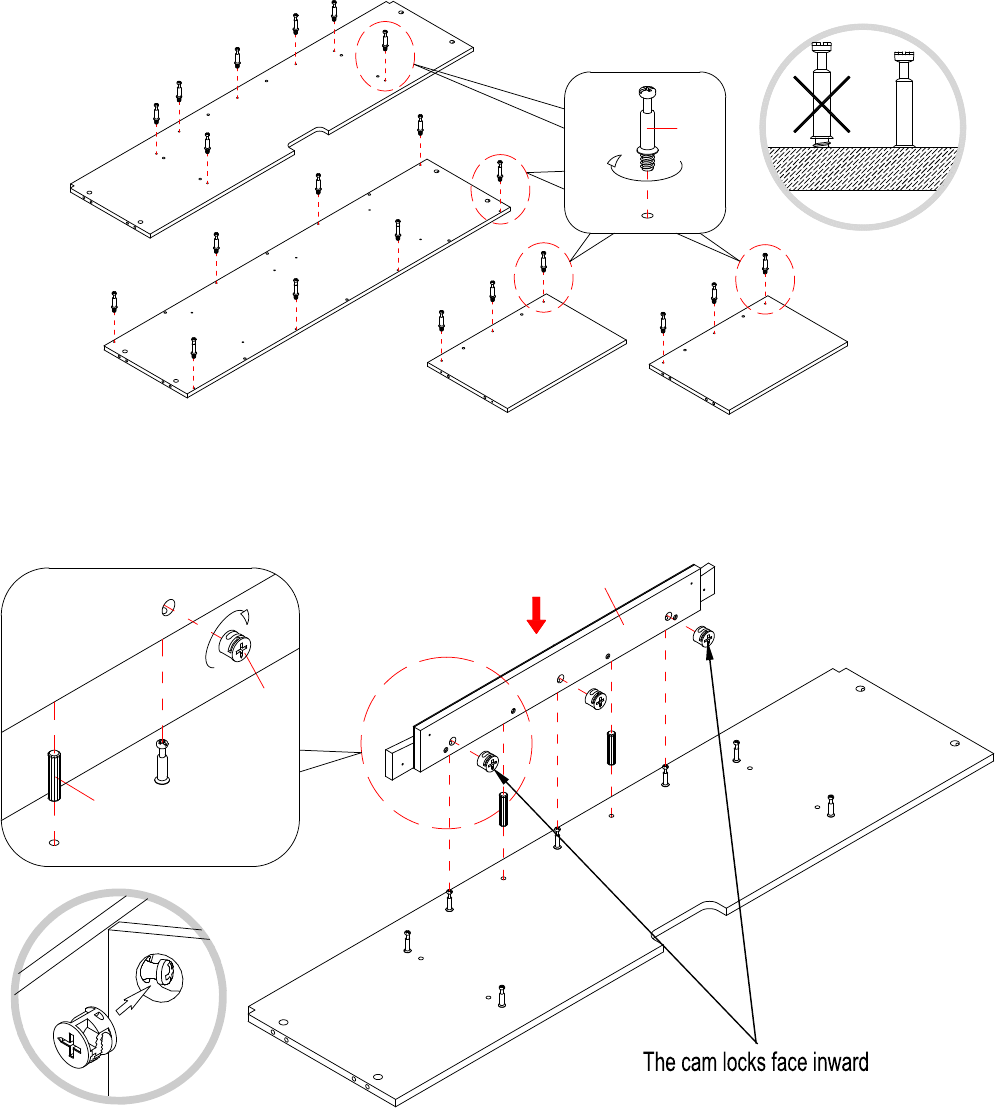 The cam locks face inward