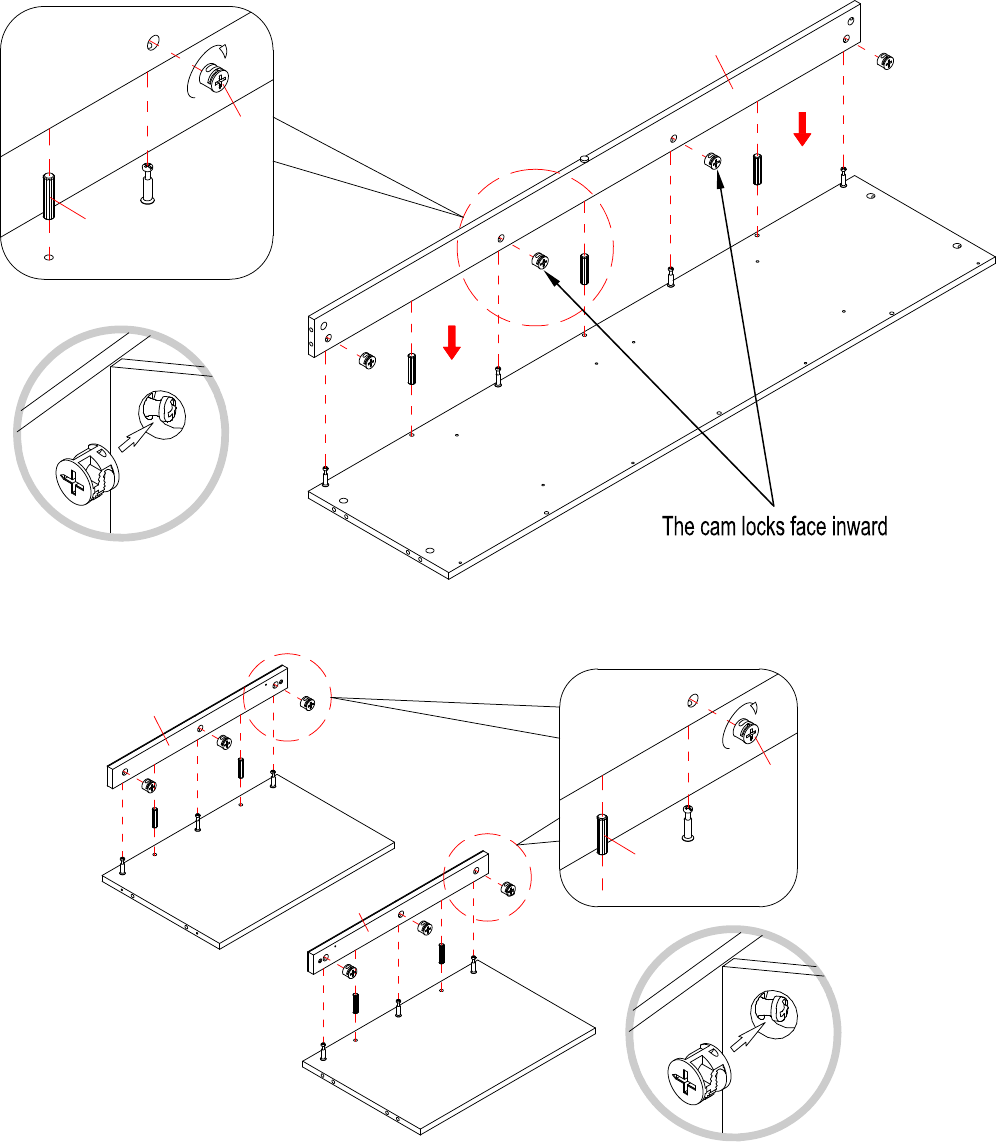 The cam locks face inward