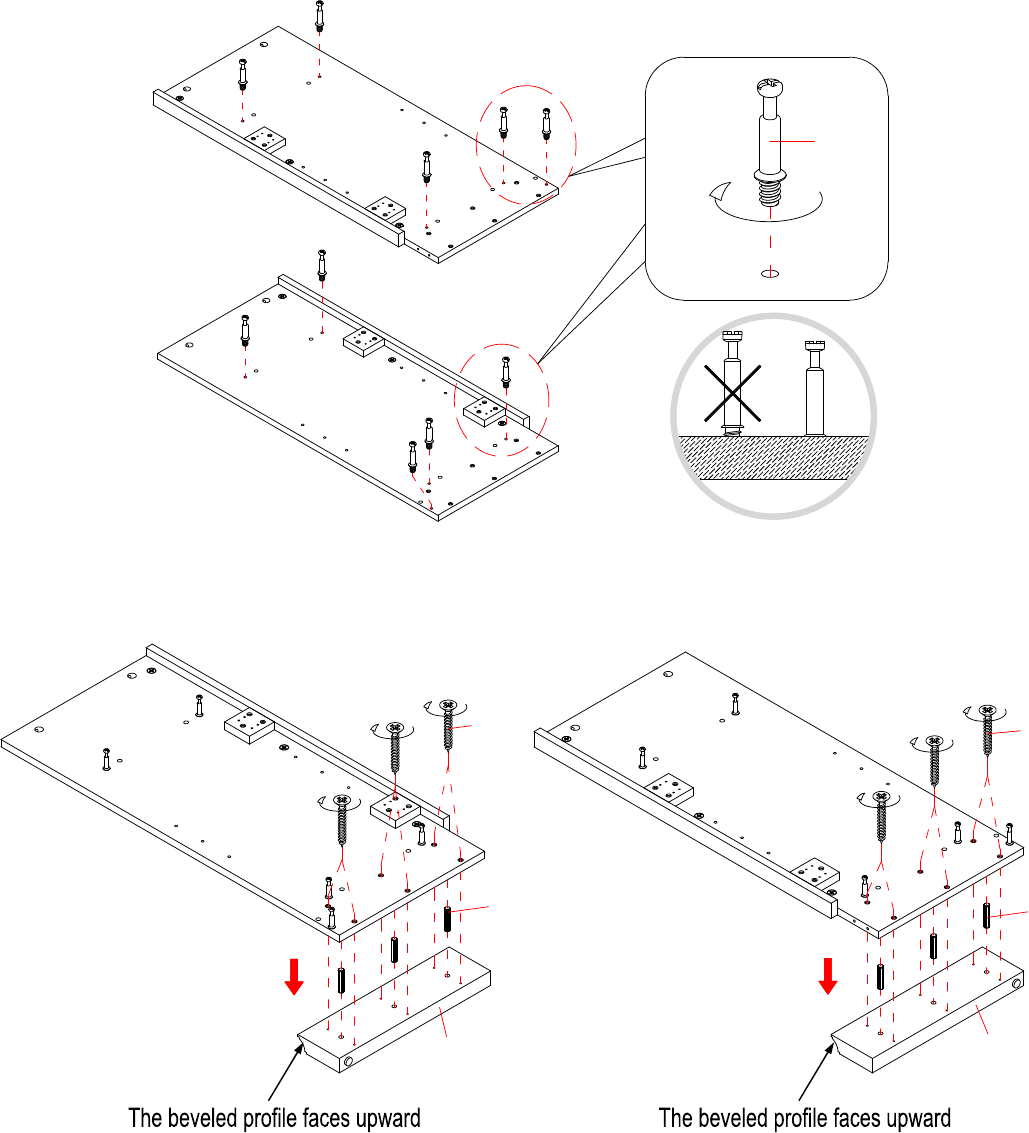 The beveled profile faces upward

The beveled profile faces upward