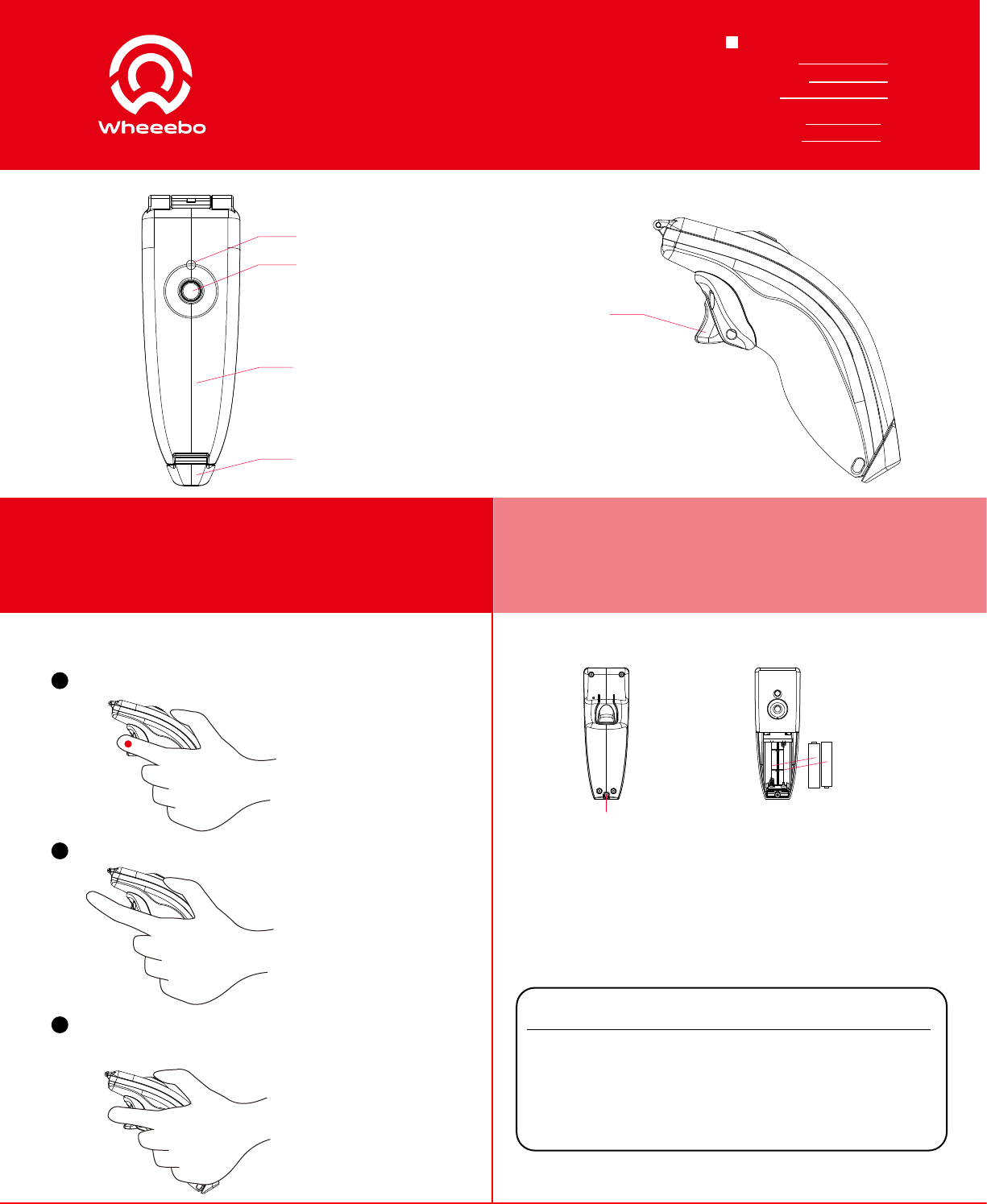 Wheeebo