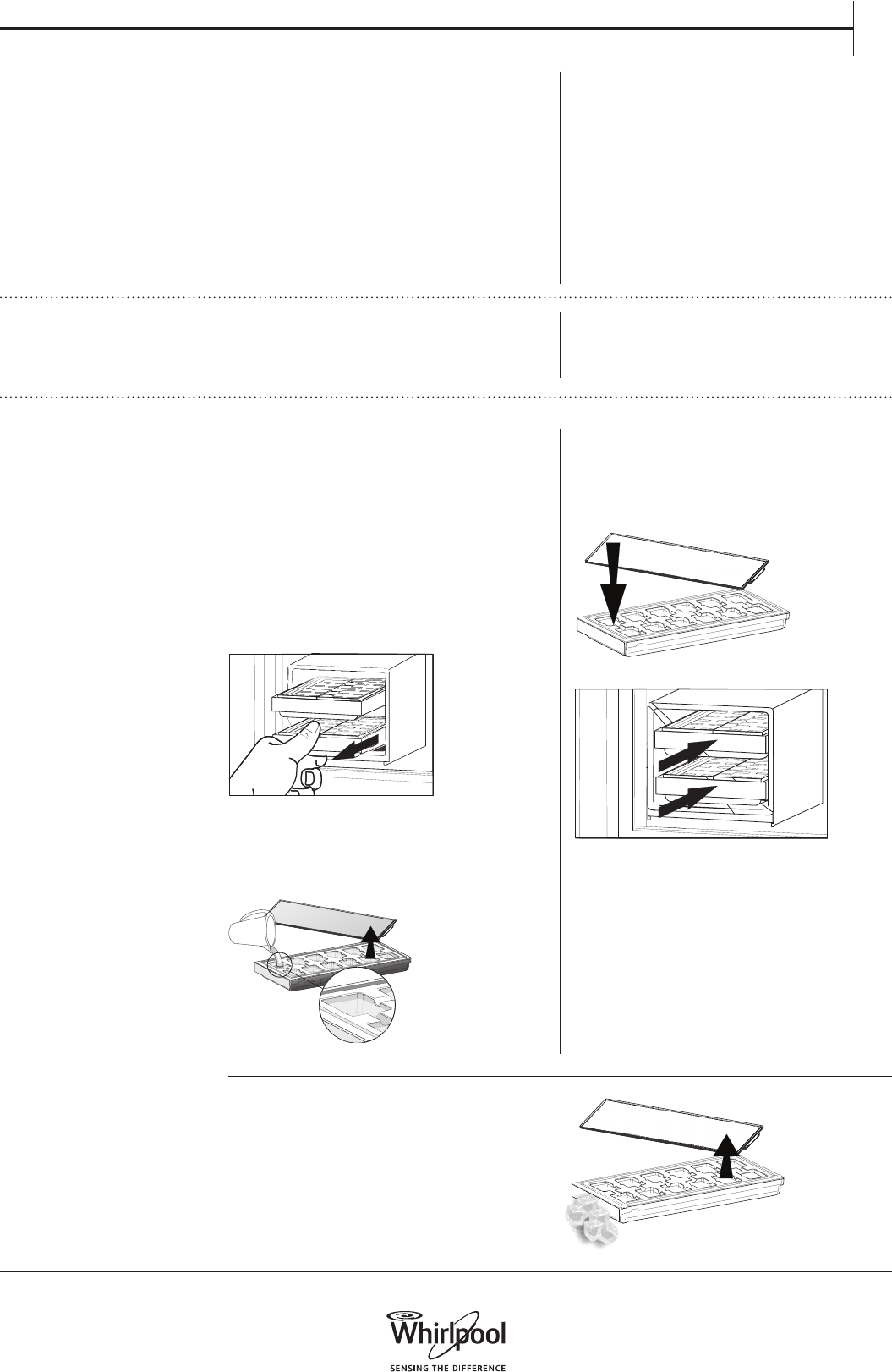 Whirlpool
SENSING THE DIFFERENCE