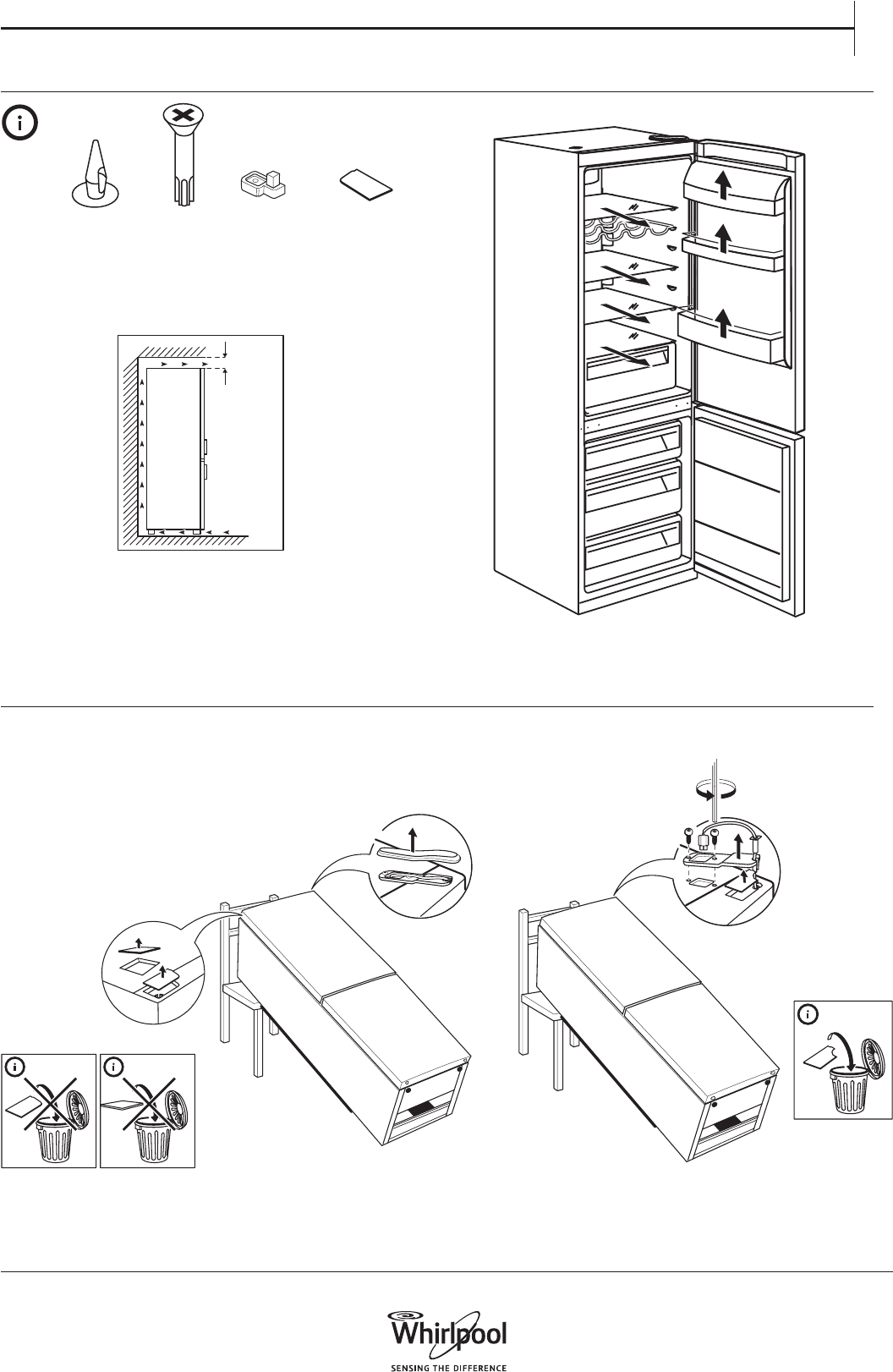 Whirlpool
SENSING THE DIFFERENCE