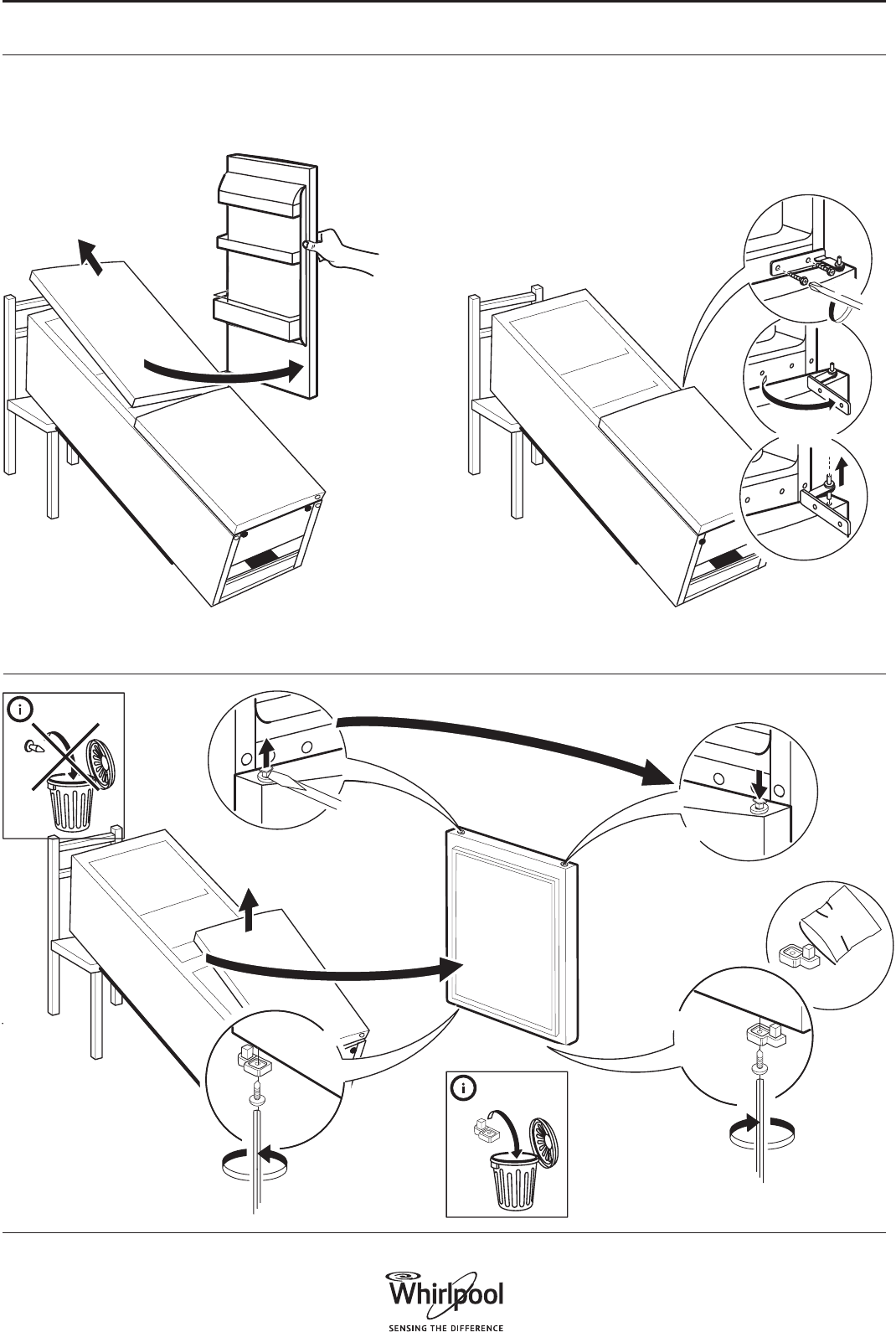 i

i

Whirlpool
SENSING THE DIFFERENCE