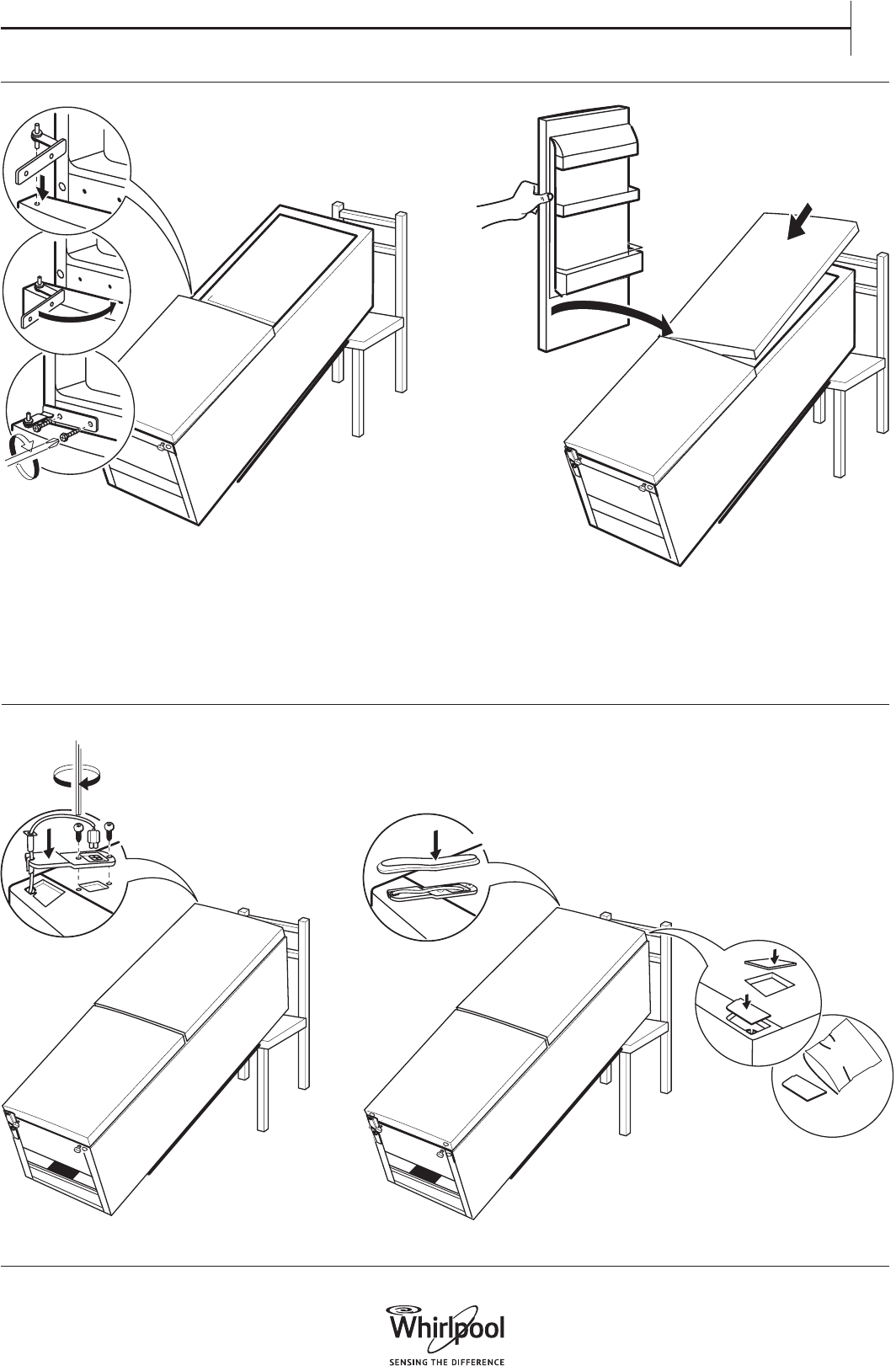 Whirlpool
SENSING THE DIFFERENCE