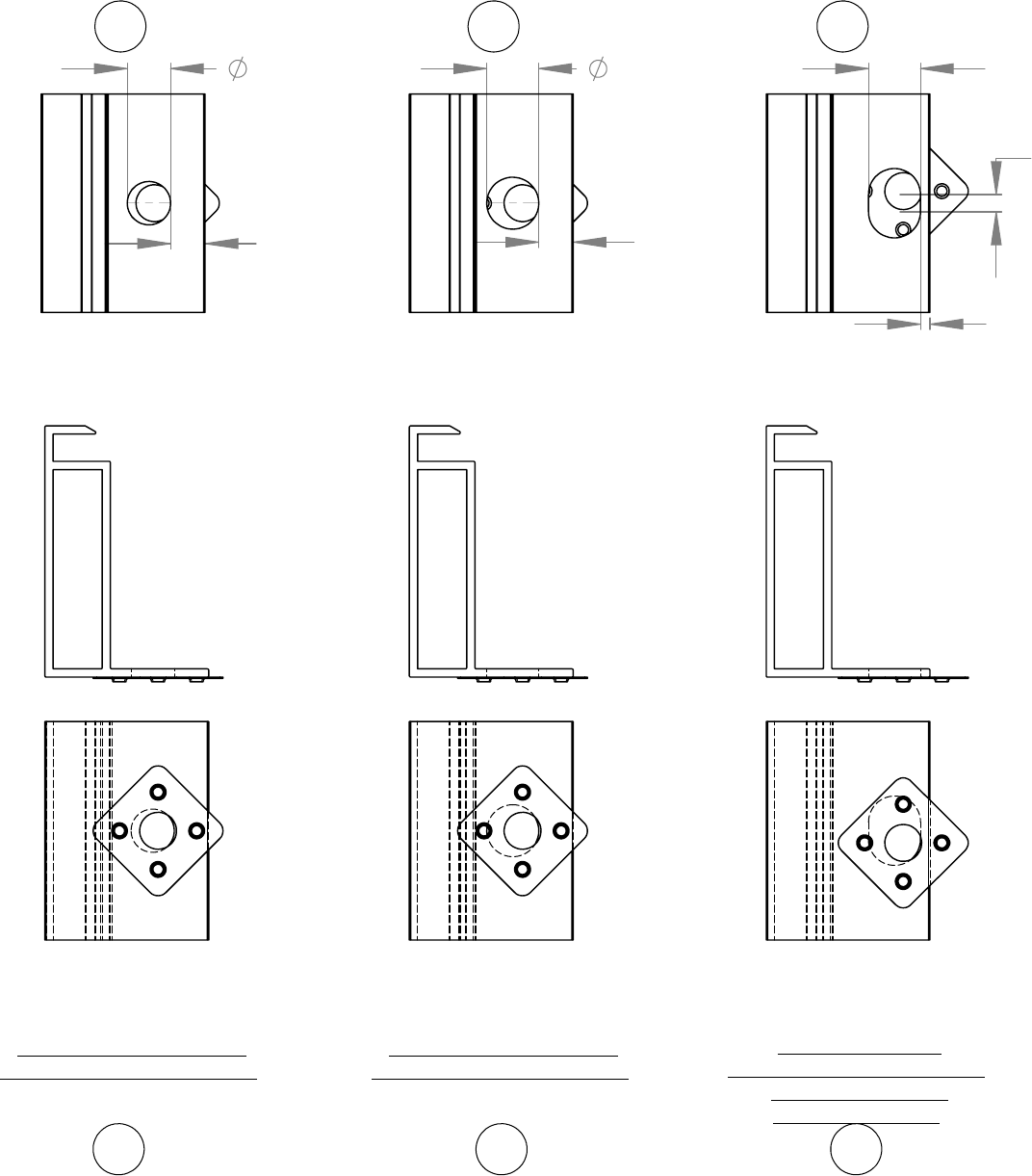 $\varnothing$

$\varnothing$