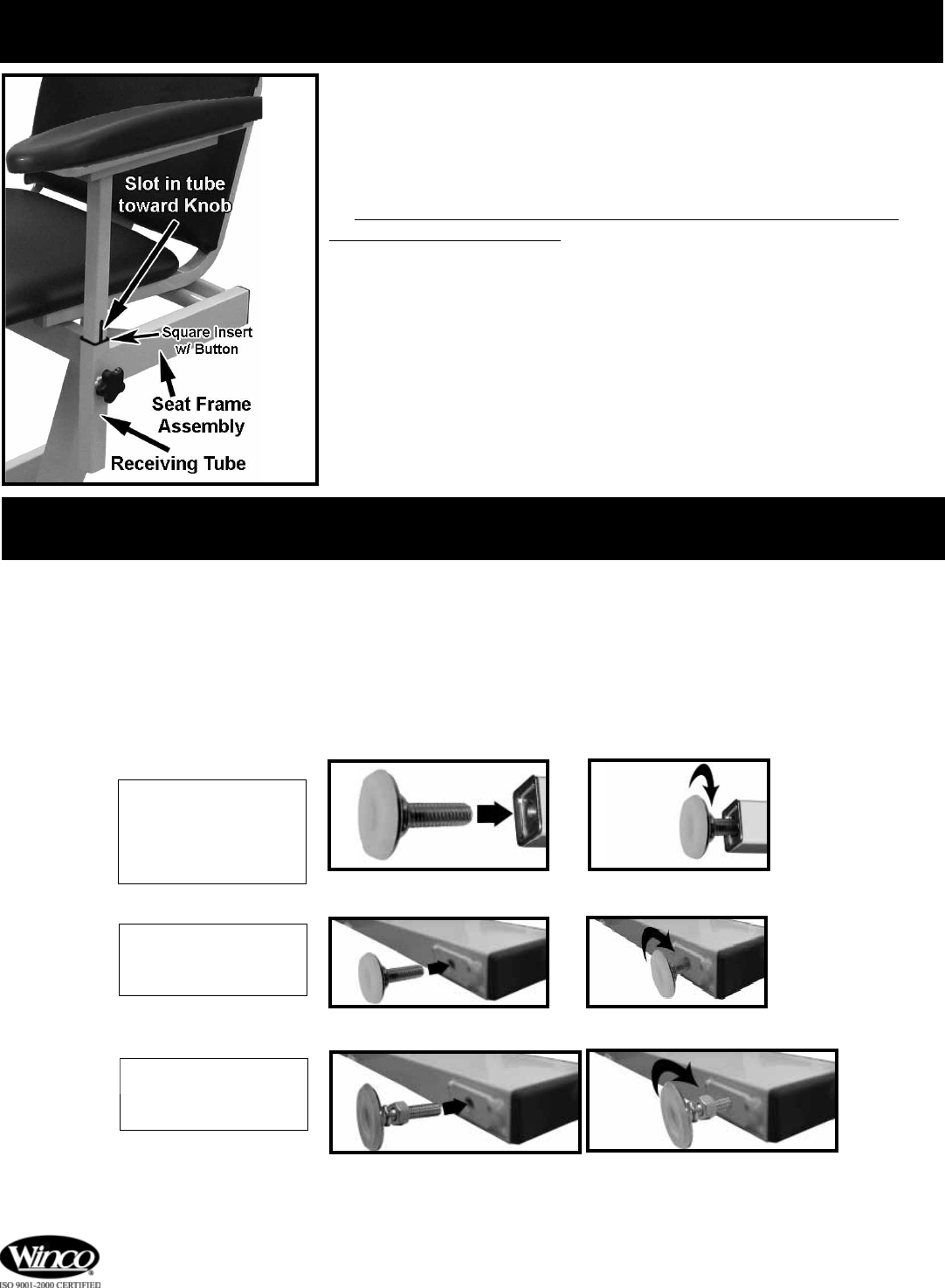 Slot in tube toward Knob

Square Insert w/ Button

Seat Frame Assembly

Receiving Tube

Winco

ISO 9001-2000 CERTIFIED