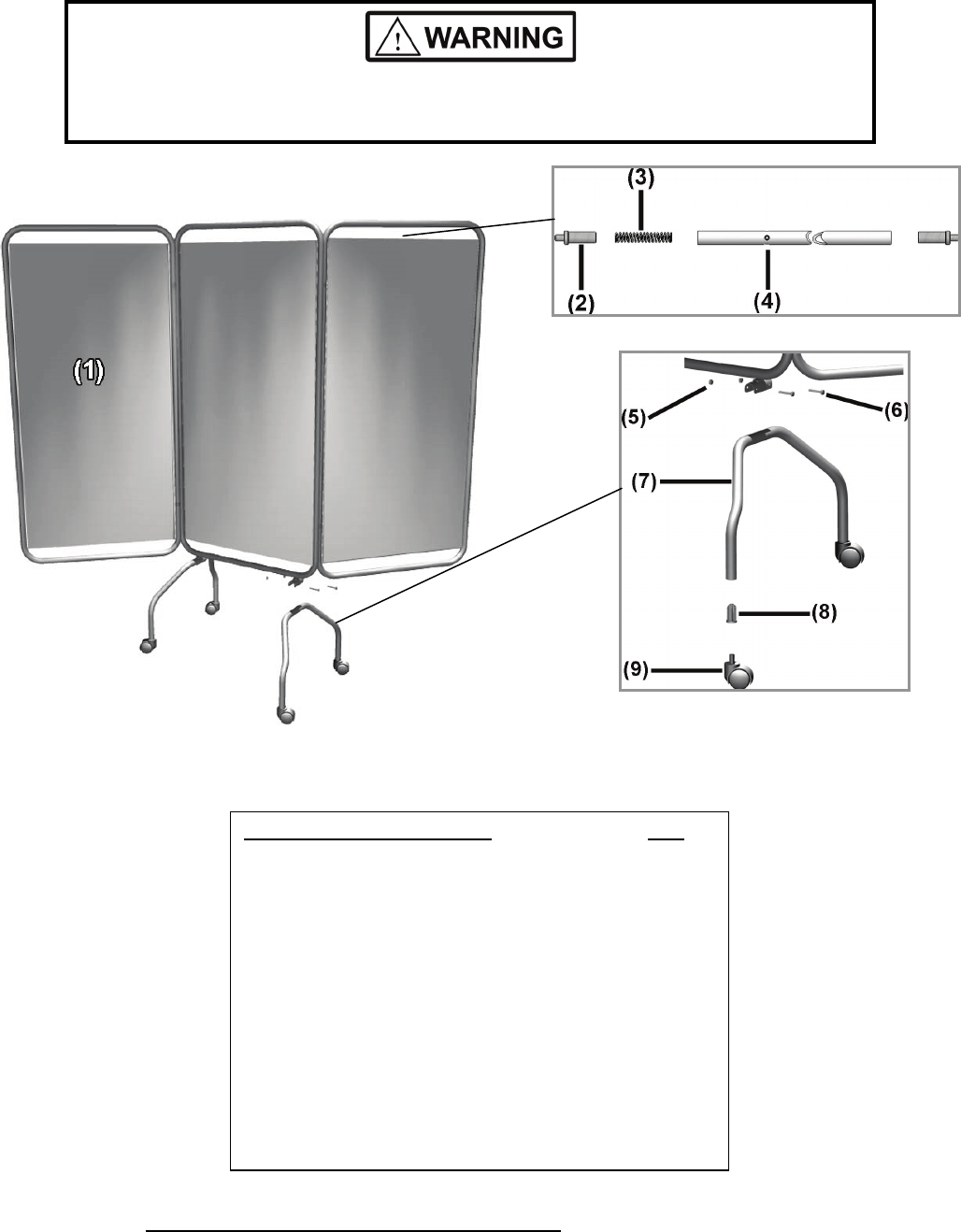 WARNING

(3)

(2)

(4)

(1)

(5)

(6)

(7)

(8)

(9)