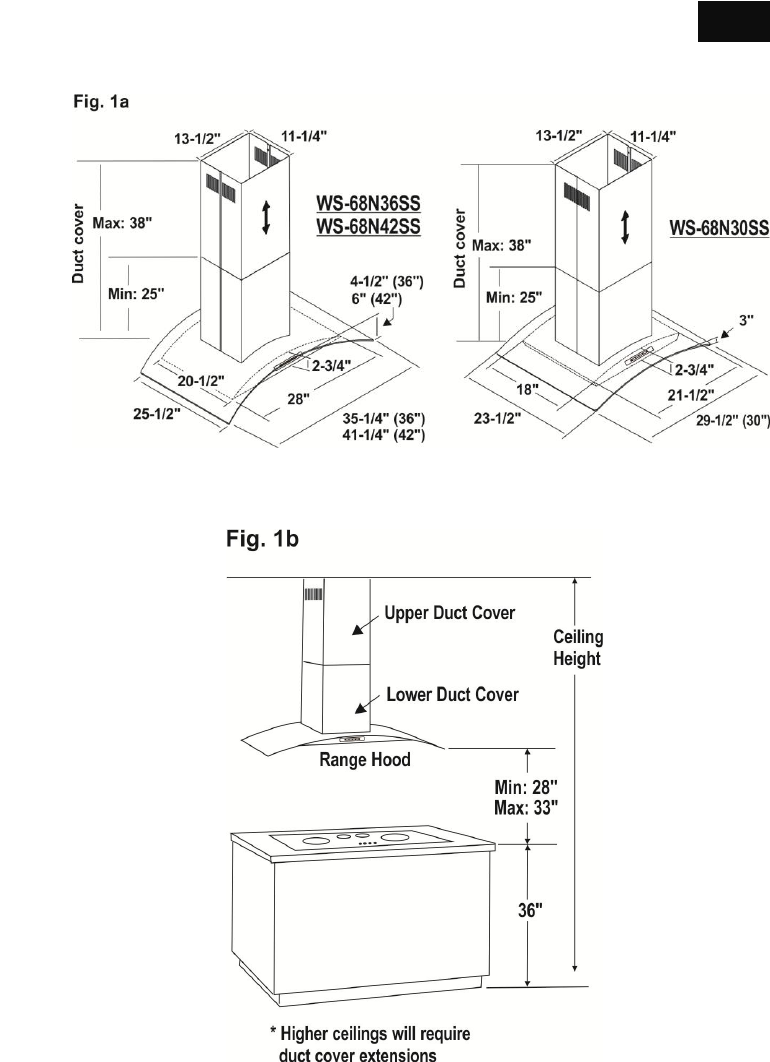 Fig. 1a

13-1/2"
11-1/4"
Duct cover
Max: 38"
Min: 25"
WS-68N36SS
WS-68N42SS
4-1/2" (36")
6" (42")
2-3/4"
20-1/2"
28"
25-1/2"
35-1/4" (36")
41-1/4" (42")

13-1/2"
11-1/4"
Duct cover
Max: 38"
Min: 25"
WS-68N30SS
3"
2-3/4"
18"
21-1/2"
23-1/2"
29-1/2" (30")

Fig. 1b

Upper Duct Cover
Lower Duct Cover
Range Hood
Ceiling Height
Min: 28"
Max: 33"
36"

* Higher ceilings will require duct cover extensions