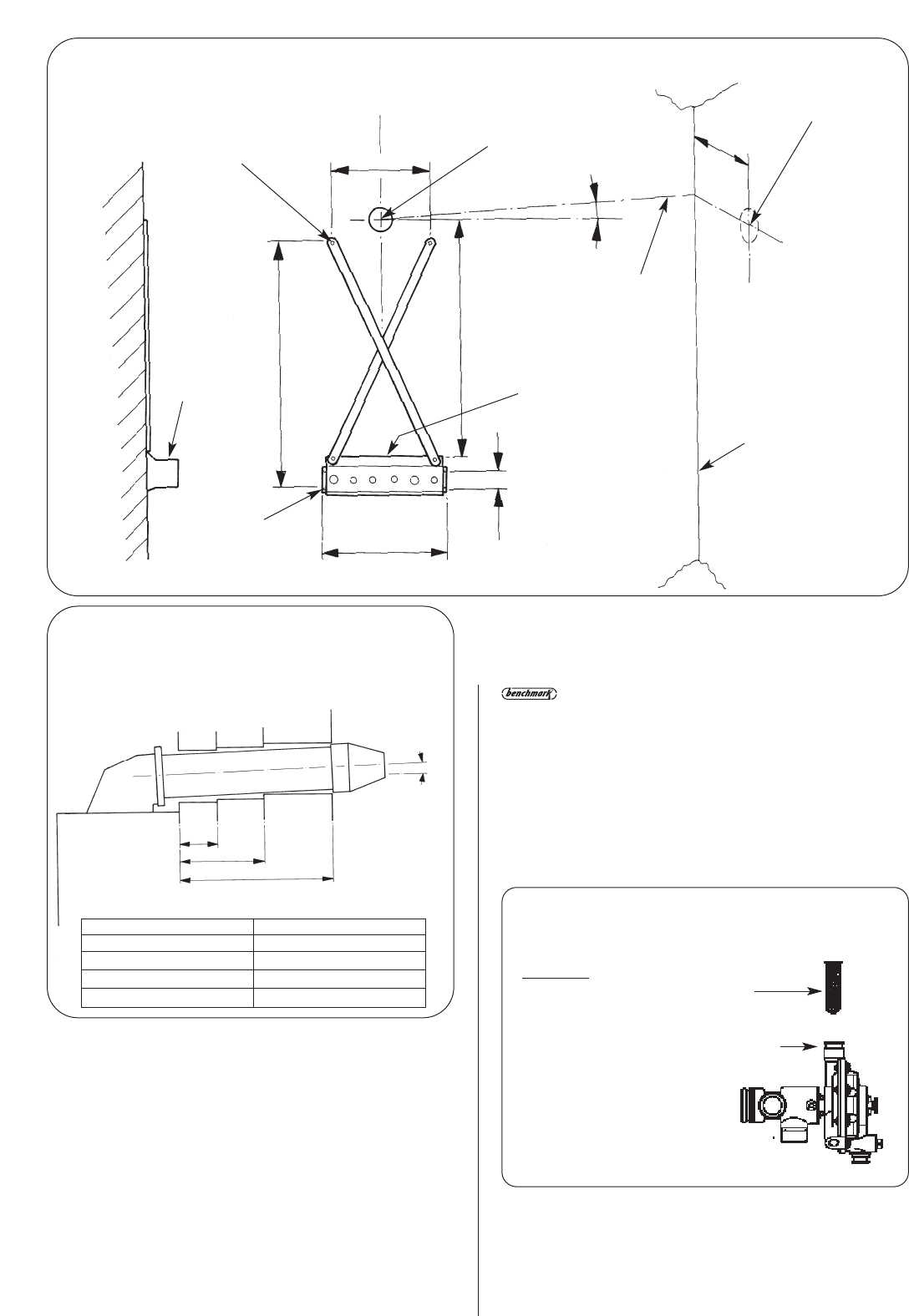 benchmark