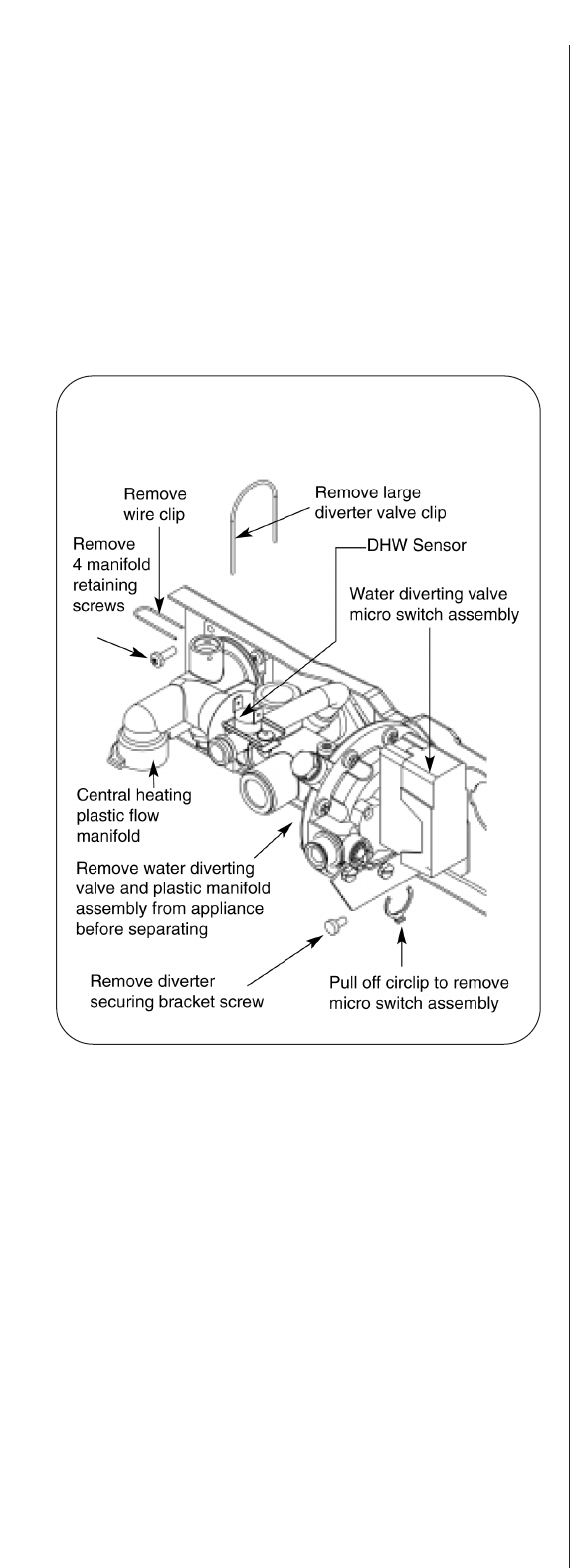 Remove wire clip

Remove large diverter valve clip

Remove 4 manifold retaining screws

DHW Sensor

Water diverting valve micro switch assembly

Central heating plastic flow manifold

Remove water diverting valve and plastic manifold assembly from appliance before separating

Remove diverter securing bracket screw

Pull off circlip to remove micro switch assembly