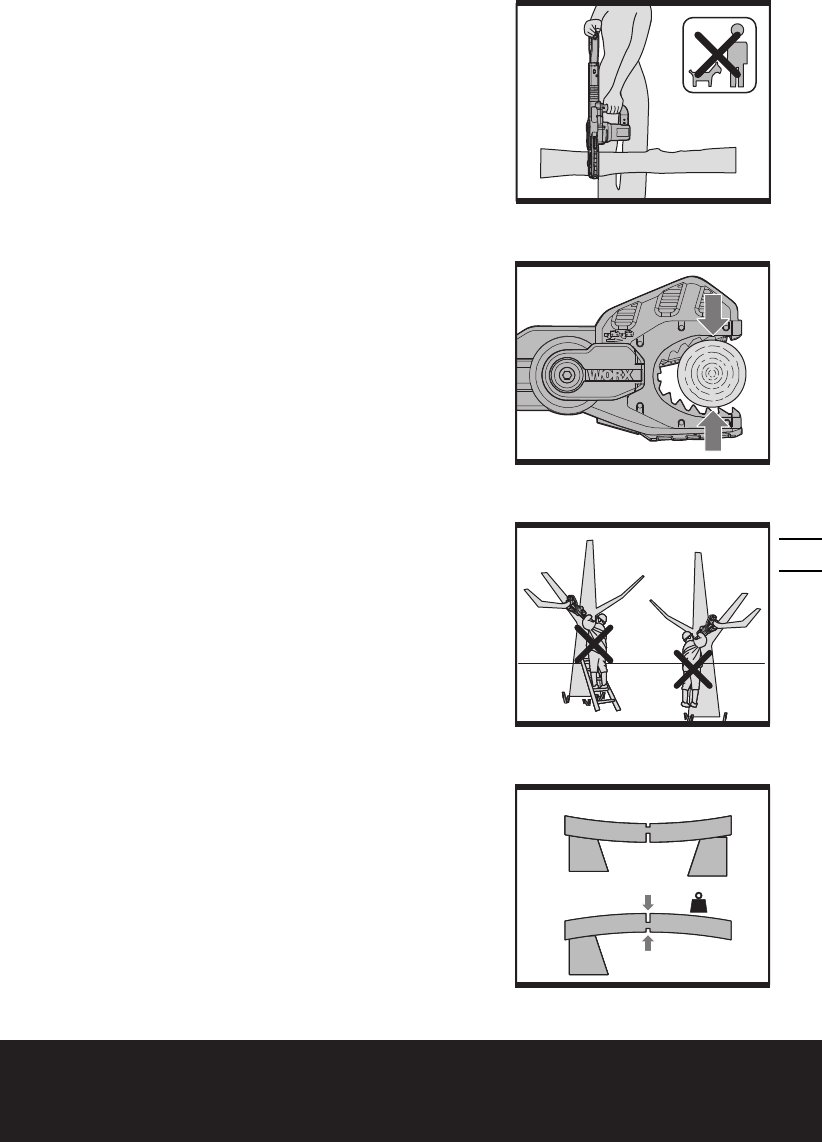 WORX