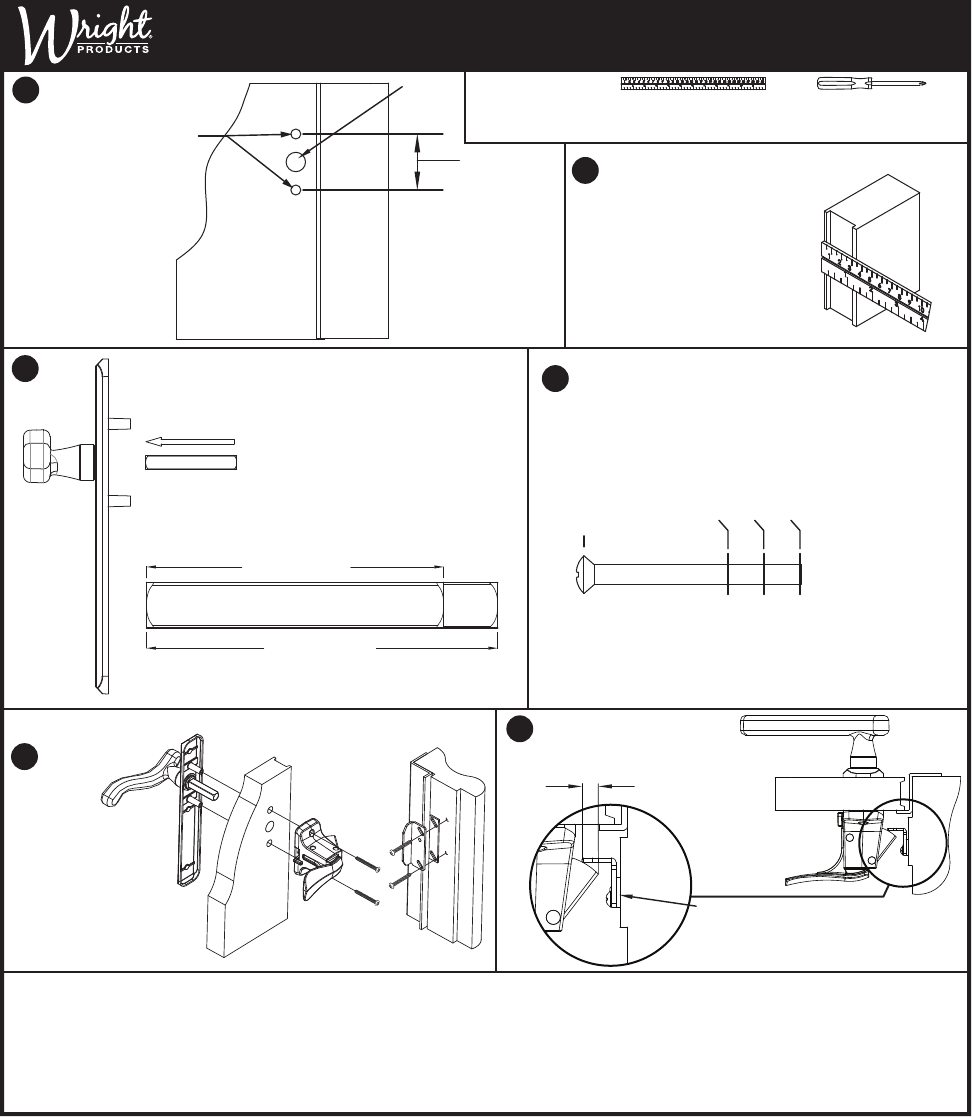 Wright
PRODUCTS