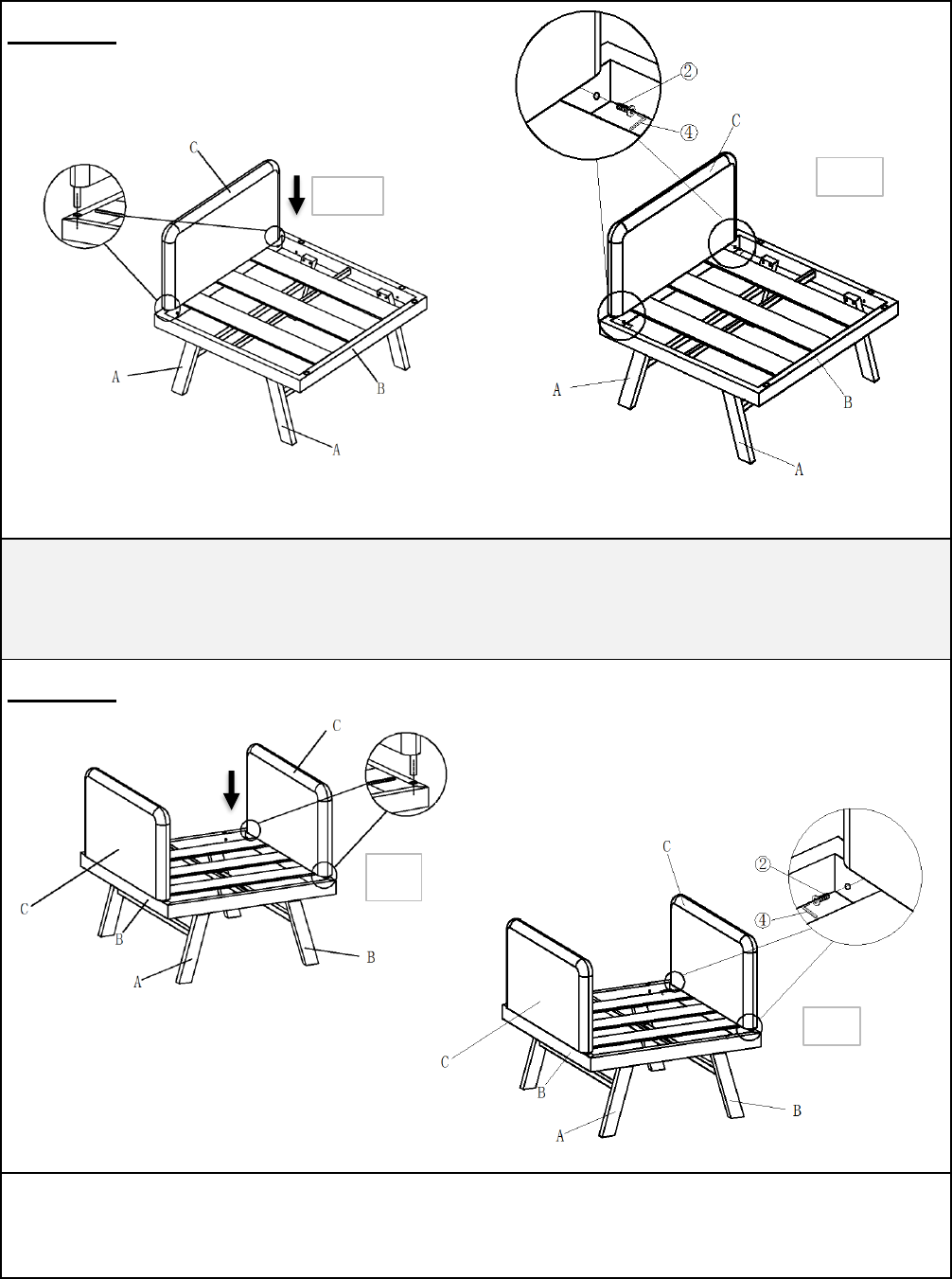 C
A
B
A

②
④
C
A
B
A

C
C
B
A
B

C
②
④
C
B
A
B