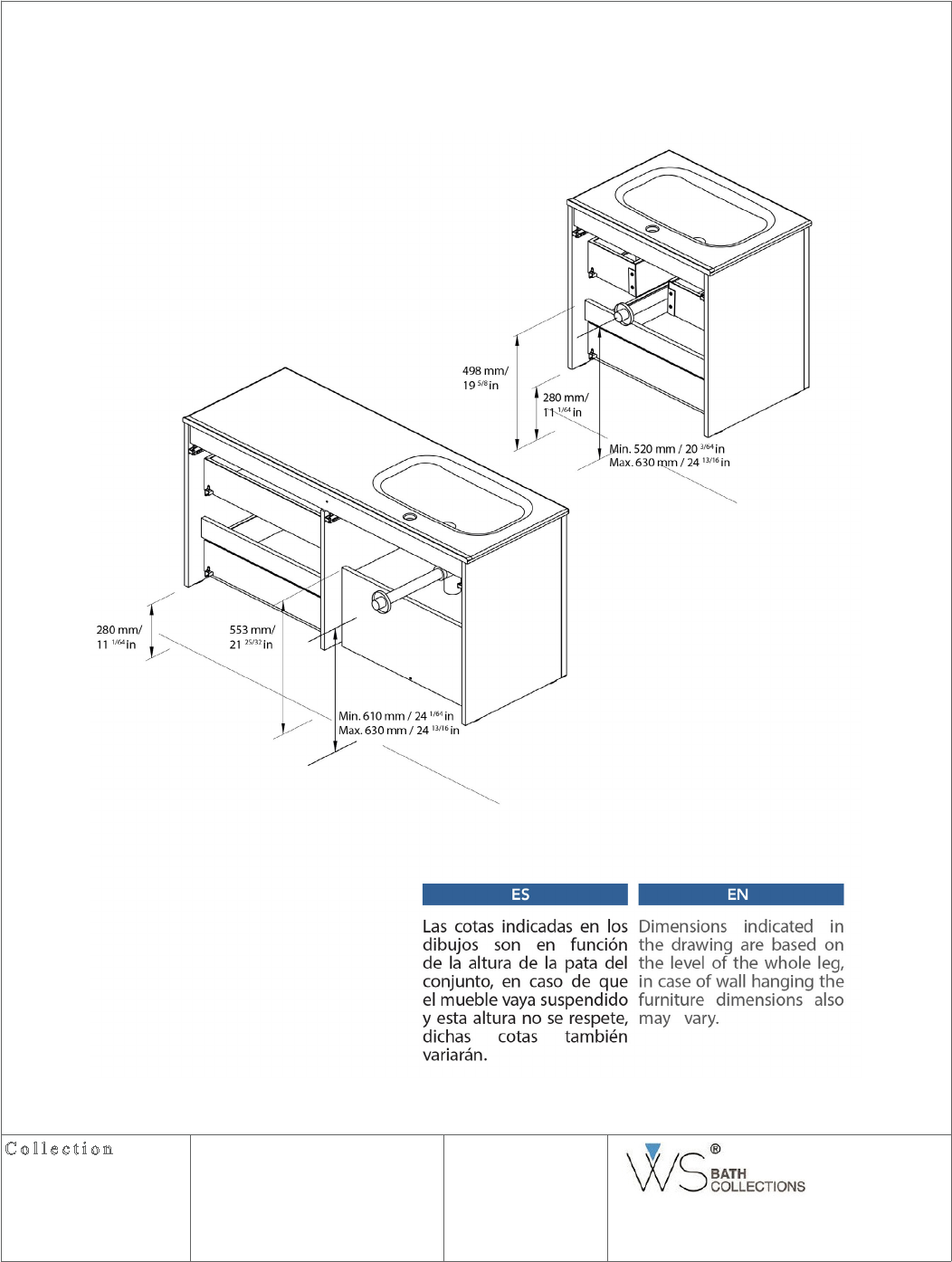 498 mm/
19 $^{5/8}$ in

280 mm/
11 $^{1/64}$ in

Min. 520 mm / 20 $^{3/64}$ in
Max. 630 mm / 24 $^{13/16}$ in

280 mm/
11 $^{1/64}$ in

553 mm/
21 $^{25/32}$ in

Min. 610 mm / 24 $^{1/64}$ in
Max. 630 mm / 24 $^{13/16}$ in

ES

Las cotas indicadas en los dibujos son en función de la altura de la pata del conjunto, en caso de que el mueble vaya suspendido y esta altura no se respete, dichas cotas también variarán.

EN

Dimensions indicated in the drawing are based on the level of the whole leg, in case of wall hanging the furniture dimensions also may vary.

Collection

WS® BATH COLLECTIONS