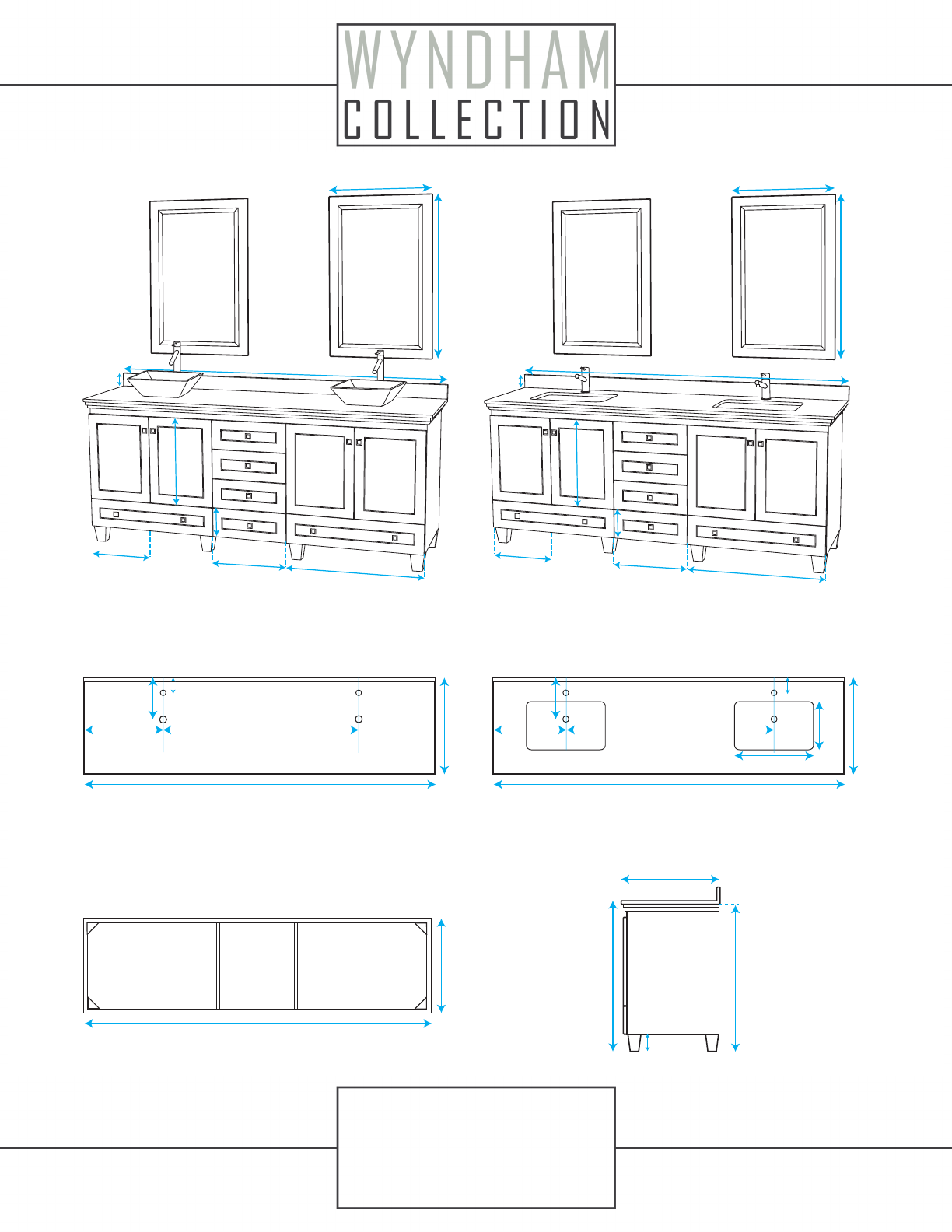 WYNDHAM
COLLECTION