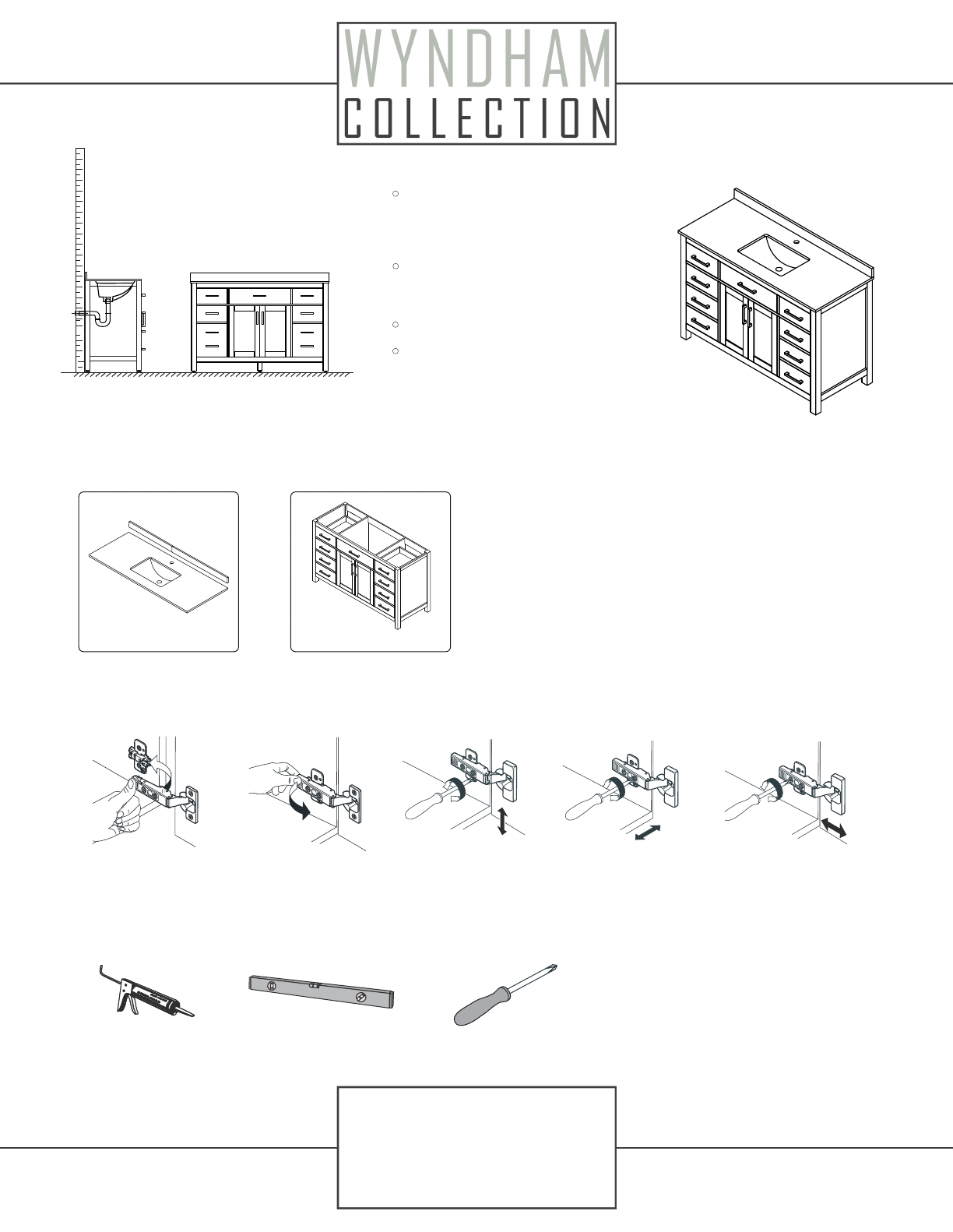 WYNDHAM
COLLECTION