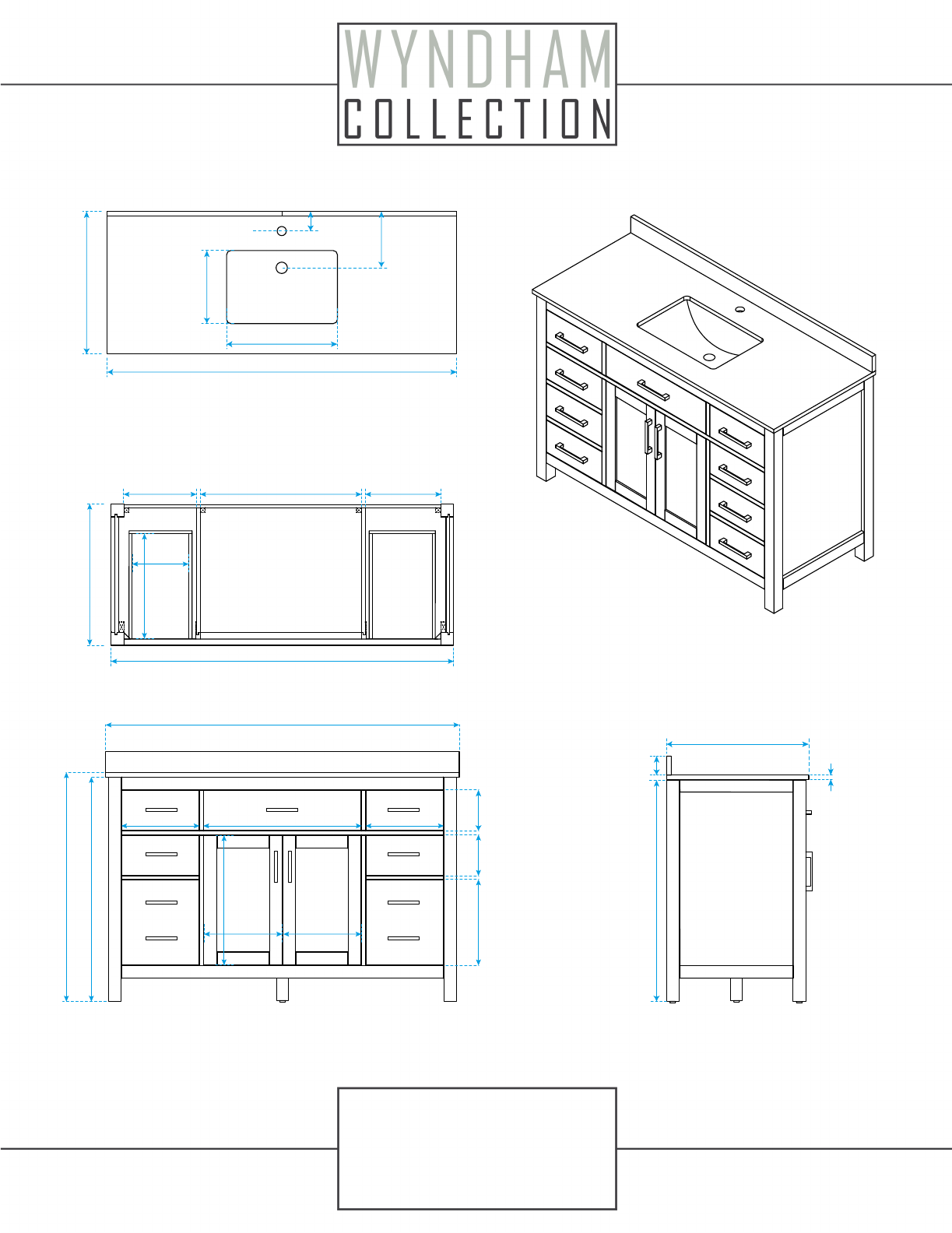 WYNDHAM
COLLECTION