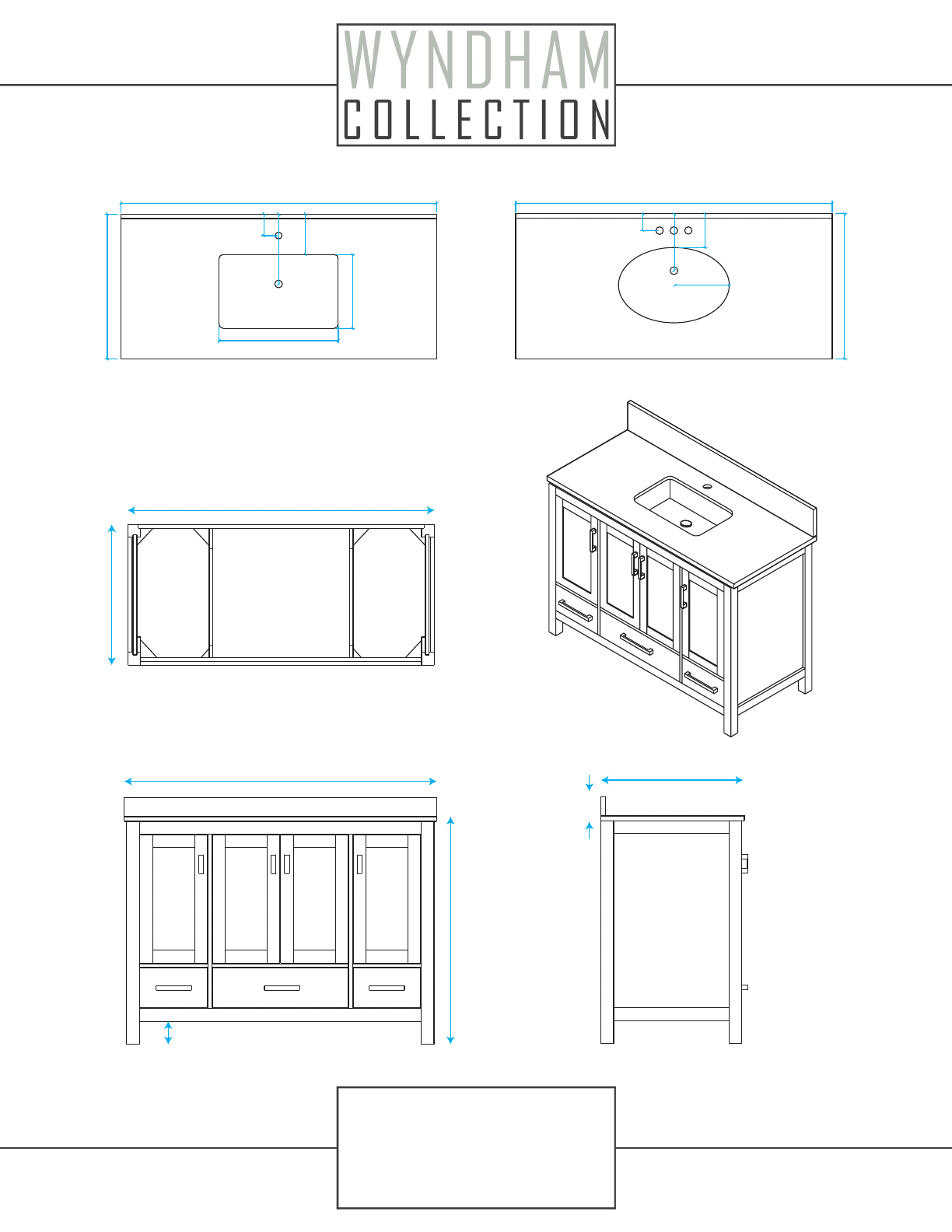 WYNDHAM
COLLECTION