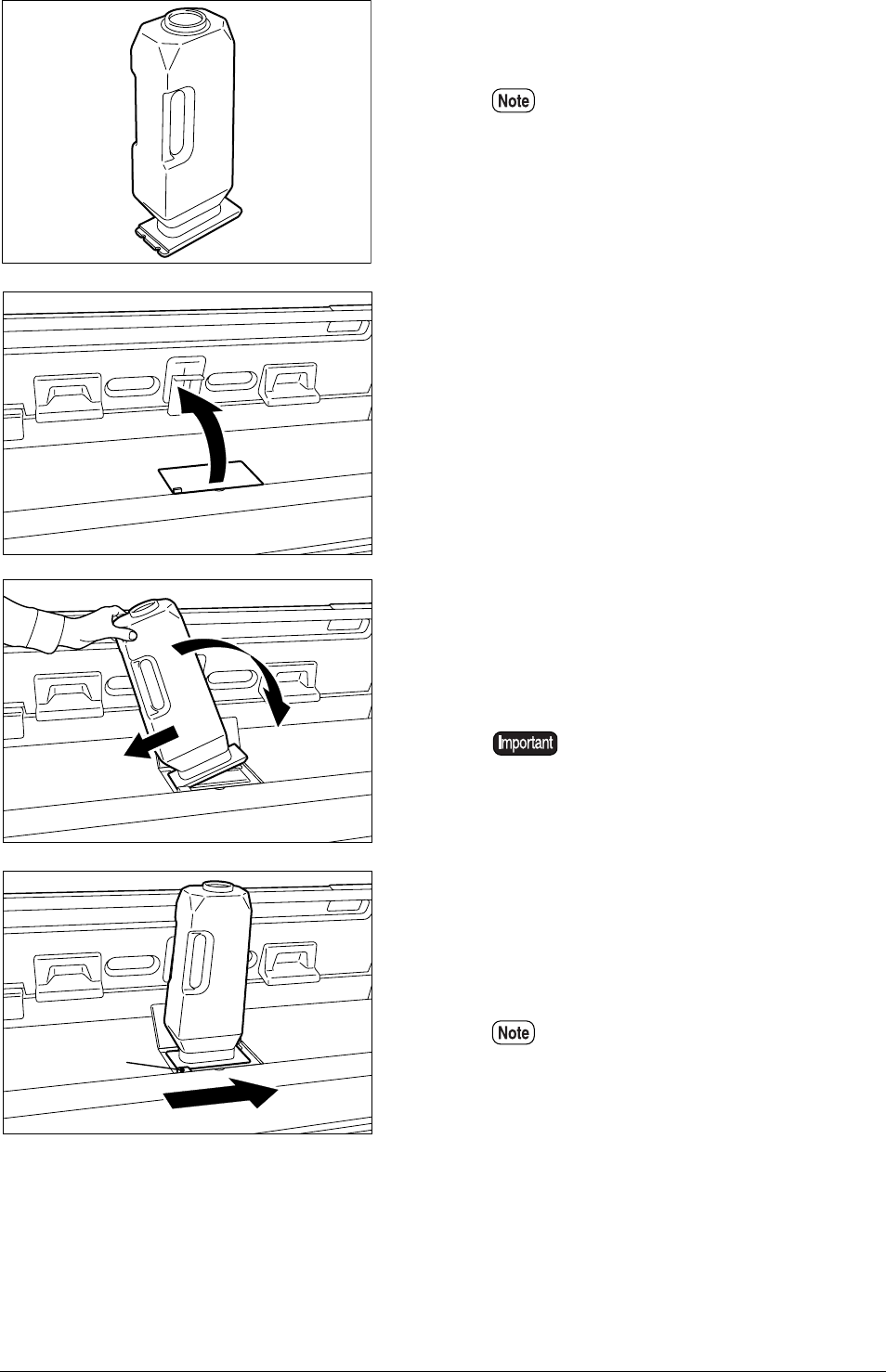 Note

Important

Note