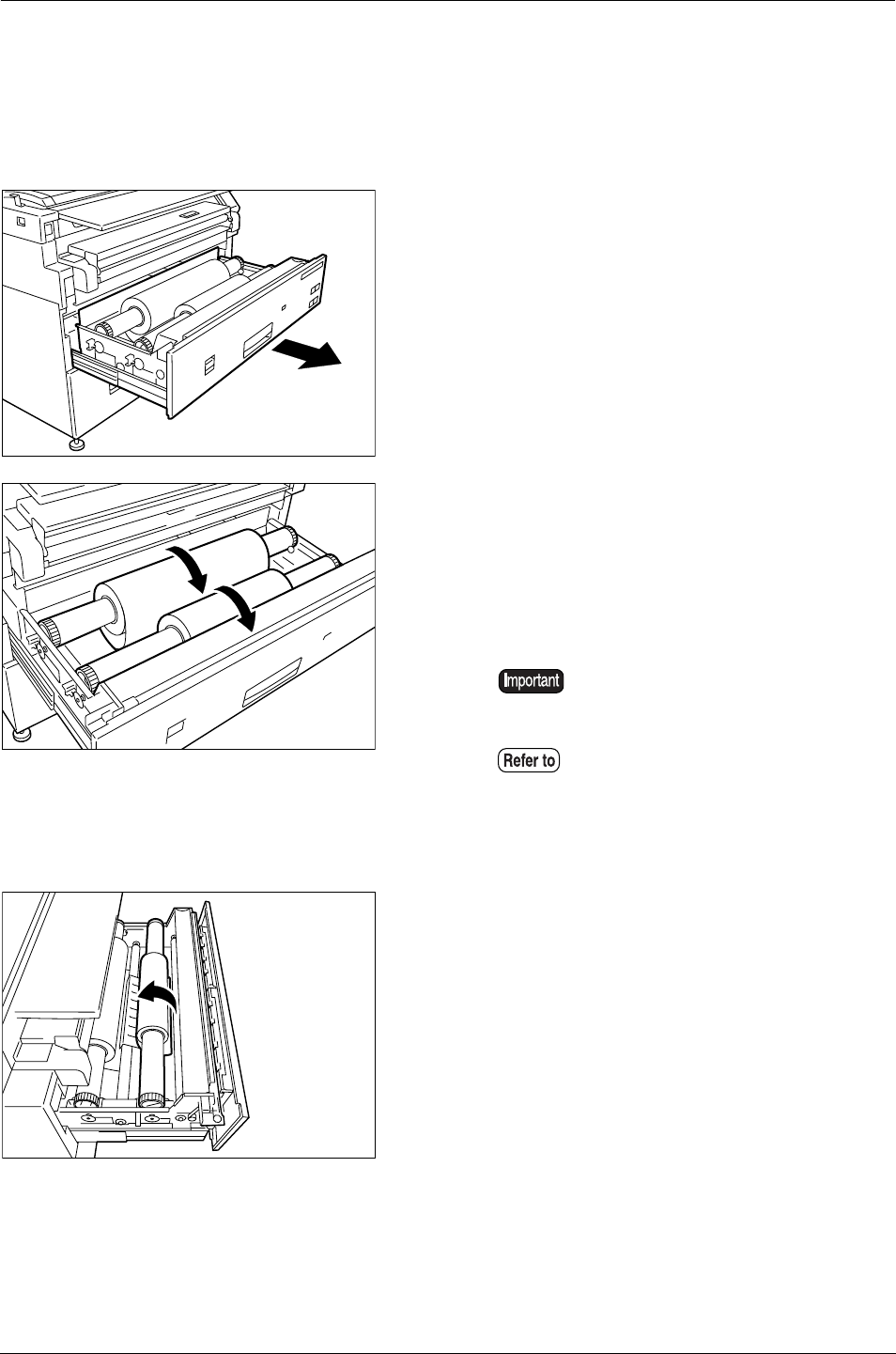 Important

Refer to