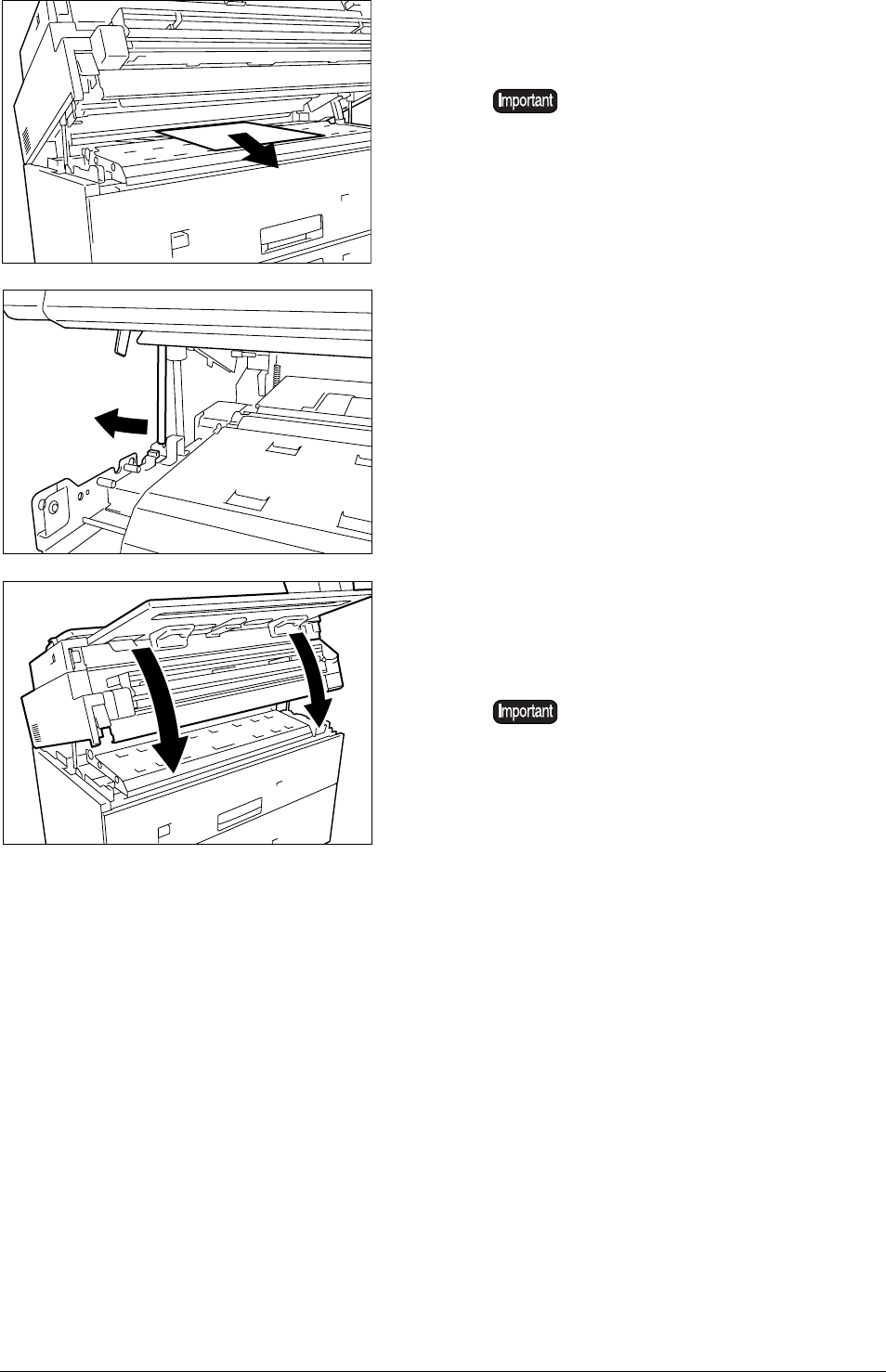 Important

Important