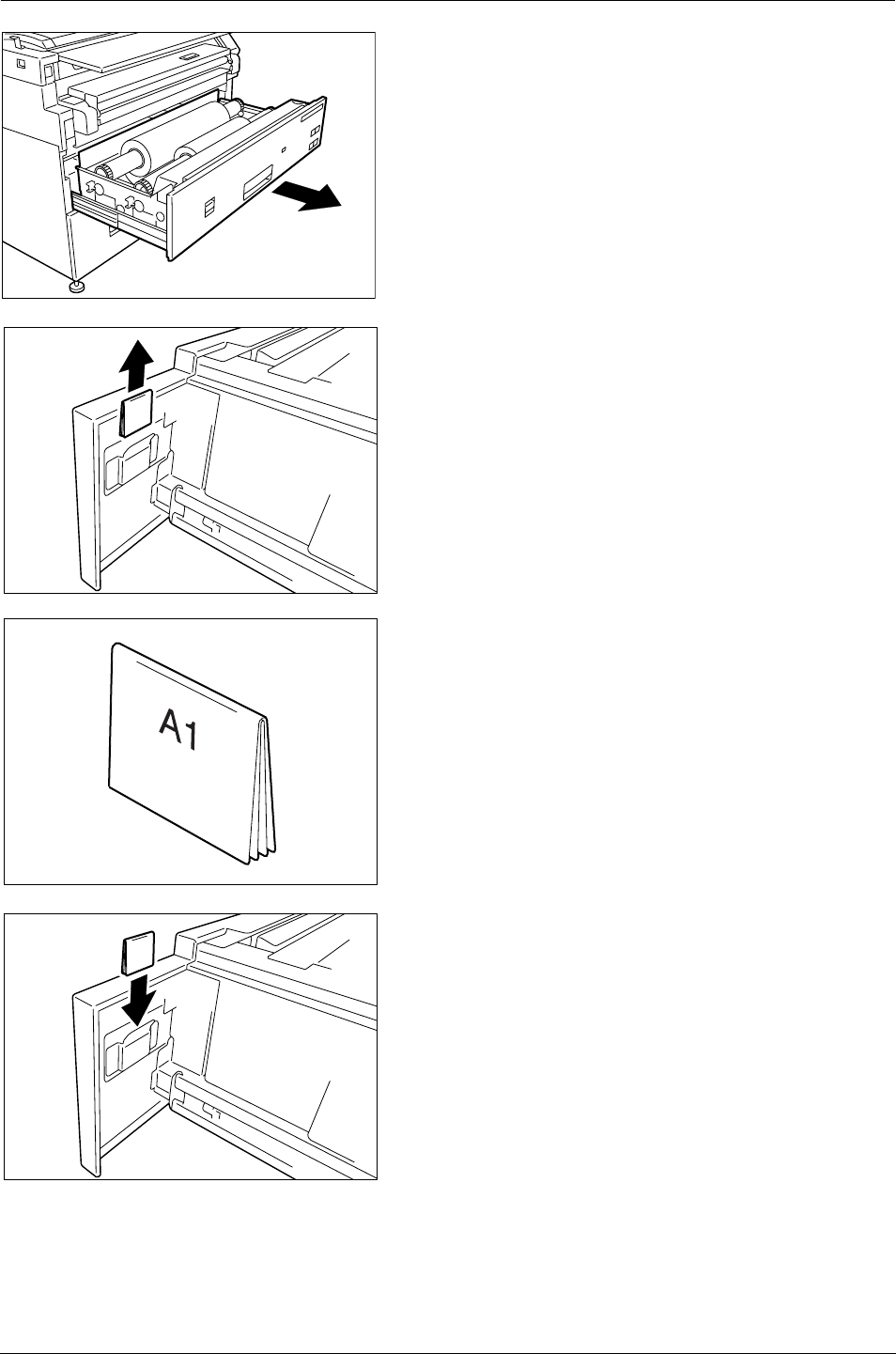 A1